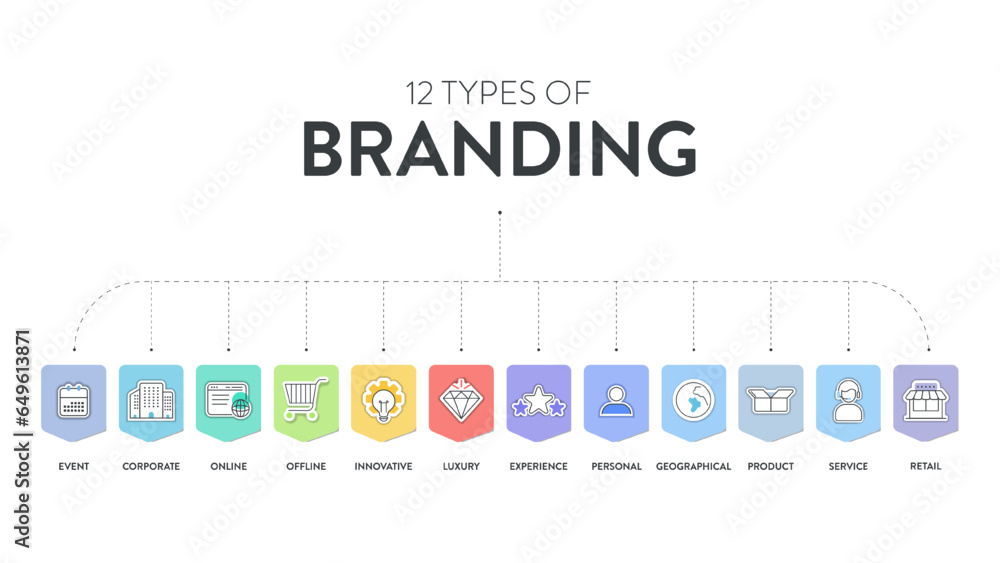 12 TYPES OF
BRANDING

EVENT
CORPORATE
ONLINE
OFFLINE
INNOVATIVE
LUXURY
EXPERIENCE
PERSONAL
GEOGRAPHICAL
PRODUCT
SERVICE
RETAIL

Adobe Stock | #649613871