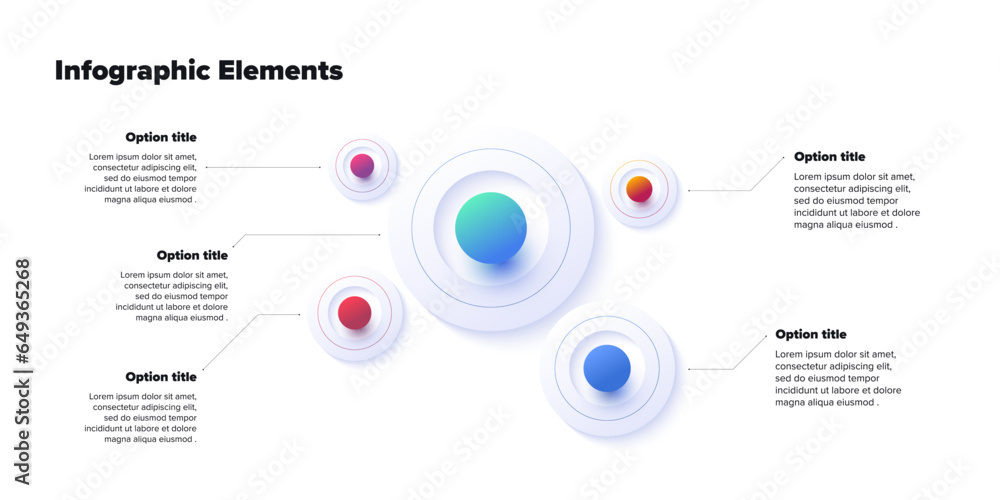 Infographic Elements

Option title
Lorem ipsum dolor sit amet, consectetur adipiscing elit, sed do eiusmod tempor incididunt ut labore et dolore magna aliqua eiusmod .

Option title
Lorem ipsum dolor sit amet, consectetur adipiscing elit, sed do eiusmod tempor incididunt ut labore et dolore magna aliqua eiusmod .

Option title
Lorem ipsum dolor sit amet, consectetur adipiscing elit, sed do eiusmod tempor incididunt ut labore et dolore magna aliqua eiusmod .

Option title
Lorem ipsum dolor sit amet, consectetur adipiscing elit, sed do eiusmod tempor incididunt ut labore et dolore magna aliqua eiusmod .

Option title
Lorem ipsum dolor sit amet, consectetur adipiscing elit, sed do eiusmod tempor incididunt ut labore et dolore magna aliqua eiusmod .

Adobe Stock | #649365268