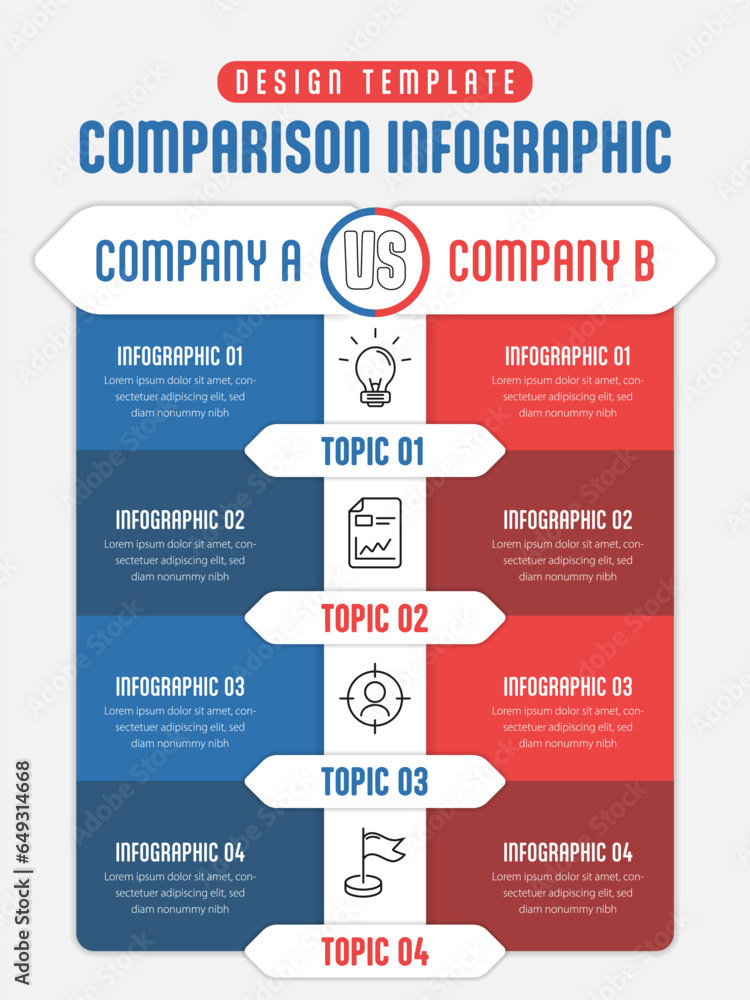 DESIGN TEMPLATE

COMPARISON INFOGRAPHIC

COMPANY A

VS

COMPANY B

INFOGRAPHIC 01

Lorem ipsum dolor sit amet, consectetuer adipiscing elit, sed diam nonummy nibh

INFOGRAPHIC 01

Lorem ipsum dolor sit amet, consectetuer adipiscing elit, sed diam nonummy nibh

TOPIC 01

INFOGRAPHIC 02

Lorem ipsum dolor sit amet, consectetuer adipiscing elit, sed diam nonummy nibh

INFOGRAPHIC 02

Lorem ipsum dolor sit amet, consectetuer adipiscing elit, sed diam nonummy nibh

TOPIC 02

INFOGRAPHIC 03

Lorem ipsum dolor sit amet, consectetuer adipiscing elit, sed diam nonummy nibh

INFOGRAPHIC 03

Lorem ipsum dolor sit amet, consectetuer adipiscing elit, sed diam nonummy nibh

TOPIC 03

INFOGRAPHIC 04

Lorem ipsum dolor sit amet, consectetuer adipiscing elit, sed diam nonummy nibh

INFOGRAPHIC 04

Lorem ipsum dolor sit amet, consectetuer adipiscing elit, sed diam nonummy nibh

TOPIC 04

Adobe Stock | #649314668