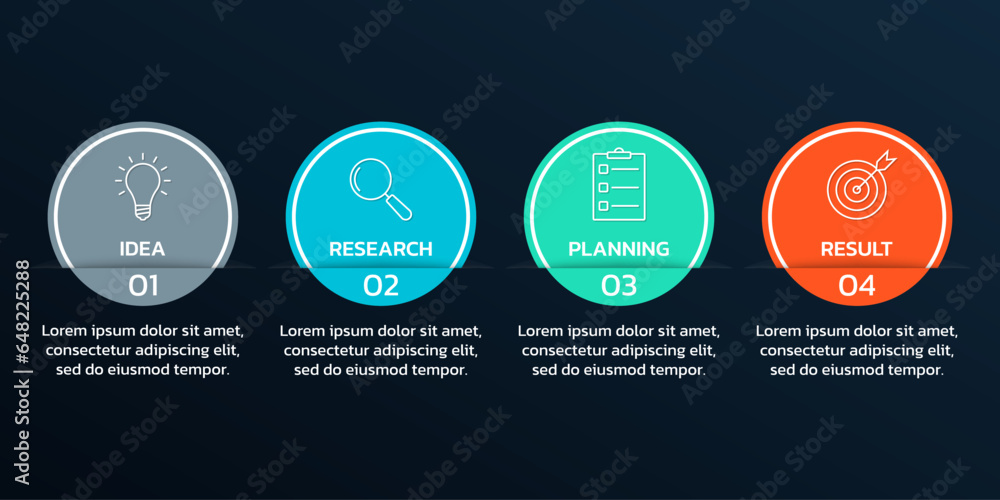 IDEA
01
Lorem ipsum dolor sit amet, consectetur adipiscing elit, sed do eiusmod tempor.

RESEARCH
02
Lorem ipsum dolor sit amet, consectetur adipiscing elit, sed do eiusmod tempor.

PLANNING
03
Lorem ipsum dolor sit amet, consectetur adipiscing elit, sed do eiusmod tempor.

RESULT
04
Lorem ipsum dolor sit amet, consectetur adipiscing elit, sed do eiusmod tempor.

Adobe Stock | #648225288