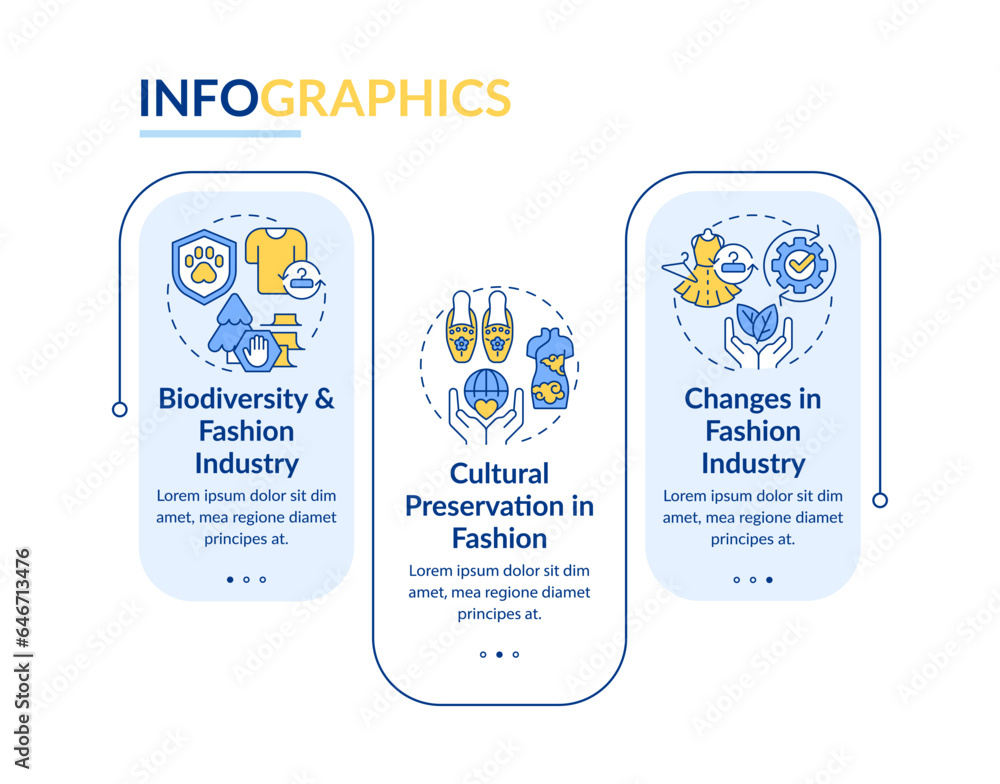 INFOGRAPHICS

Biodiversity & Fashion Industry

Lorem ipsum dolor sit dim amet, mea regione diamet principes at.

Cultural Preservation in Fashion

Lorem ipsum dolor sit dim amet, mea regione diamet principes at.

Changes in Fashion Industry

Lorem ipsum dolor sit dim amet, mea regione diamet principes at.

Adobe Stock | #646713476