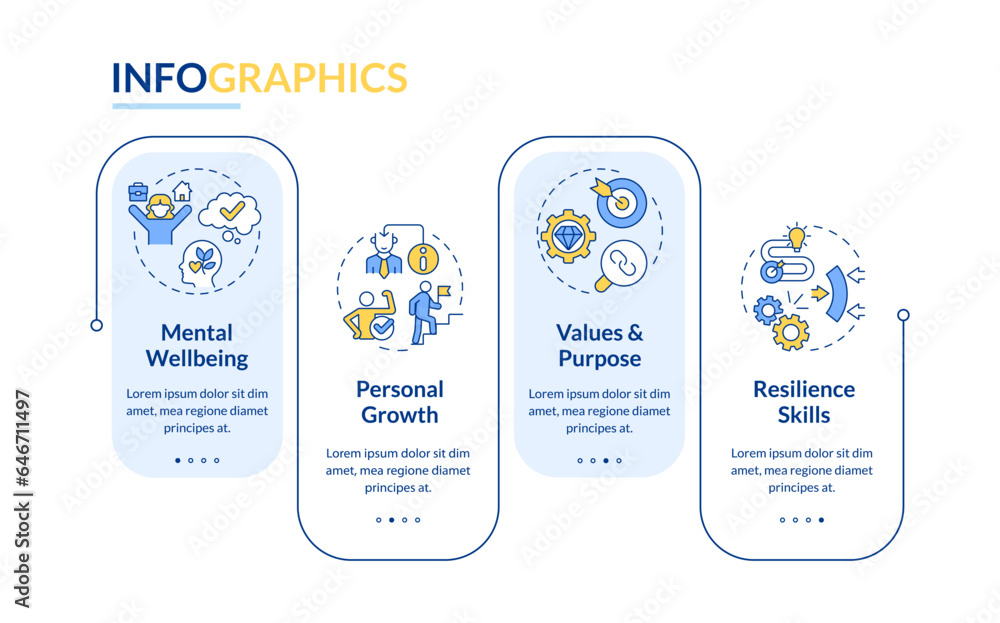 INFOGRAPHICS

Mental Wellbeing

Lorem ipsum dolor sit dim amet, mea regione diamet principes at.

Personal Growth

Lorem ipsum dolor sit dim amet, mea regione diamet principes at.

Values & Purpose

Lorem ipsum dolor sit dim amet, mea regione diamet principes at.

Resilience Skills

Lorem ipsum dolor sit dim amet, mea regione diamet principes at.

Adobe Stock | #646711497