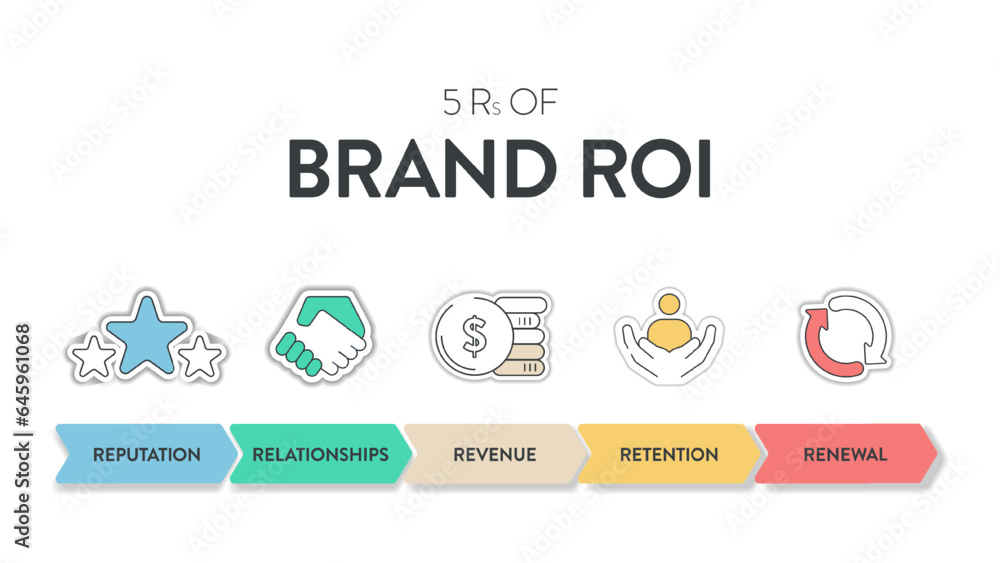 5 Rs OF
BRAND ROI

$

REPUTATION
RELATIONSHIPS
REVENUE
RETENTION
RENEWAL

Adobe Stock | #645961068