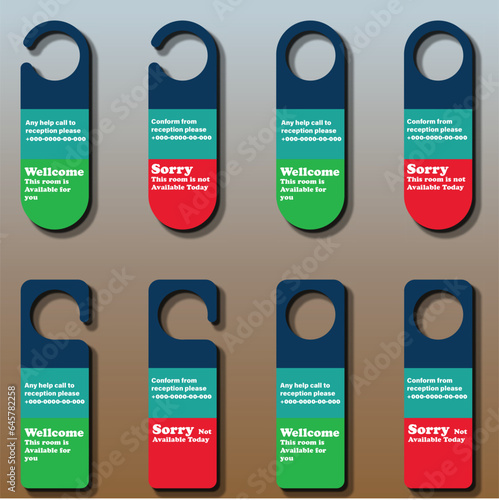 Any help call to reception please +000-0000-00-000

Wellcome
This room is Available for you

Conform from reception please +000-0000-00-000

Sorry
This room is not Available Today

Any help call to reception please +000-0000-00-000

Wellcome
This room is Available for you

Conform from reception please +000-0000-00-000

Sorry
This room is not Available Today

Any help call to reception please +000-0000-00-000

Wellcome
This room is Available for you

Conform from reception please +000-0000-00-000

Sorry Not
Available Today

Any help call to reception please +000-0000-00-000

Wellcome
This room is Available for you

Conform from reception please +000-0000-00-000

Sorry Not
Available Today

Adobe Stock | #645782258