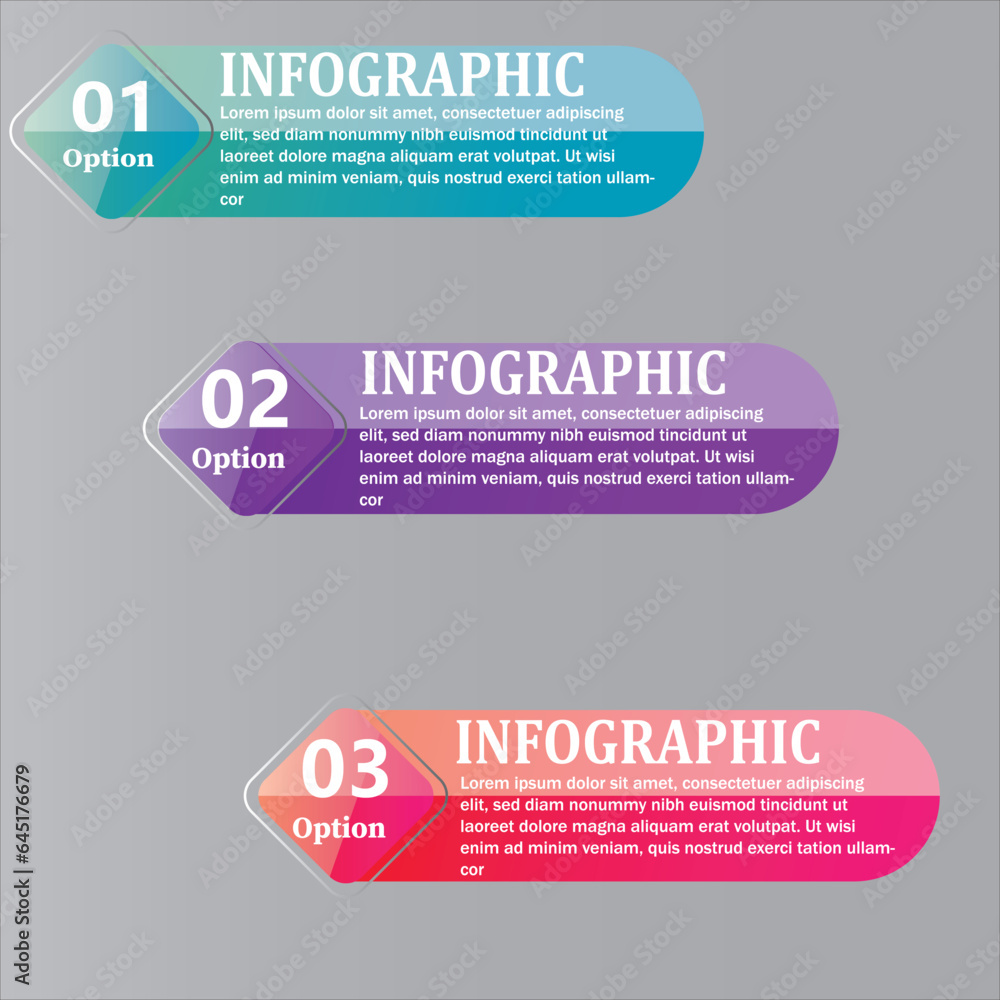 01
Option
INFOGRAPHIC
Lorem ipsum dolor sit amet, consectetuer adipiscing elit, sed diam nonummy nibh euismod tincidunt ut laoreet dolore magna aliquam erat volutpat. Ut wisi enim ad minim veniam, quis nostrud exerci tation ullamcor

02
Option
INFOGRAPHIC
Lorem ipsum dolor sit amet, consectetuer adipiscing elit, sed diam nonummy nibh euismod tincidunt ut laoreet dolore magna aliquam erat volutpat. Ut wisi enim ad minim veniam, quis nostrud exerci tation ullamcor

03
Option
INFOGRAPHIC
Lorem ipsum dolor sit amet, consectetuer adipiscing elit, sed diam nonummy nibh euismod tincidunt ut laoreet dolore magna aliquam erat volutpat. Ut wisi enim ad minim veniam, quis nostrud exerci tation ullamcor

Adobe Stock | #645176679