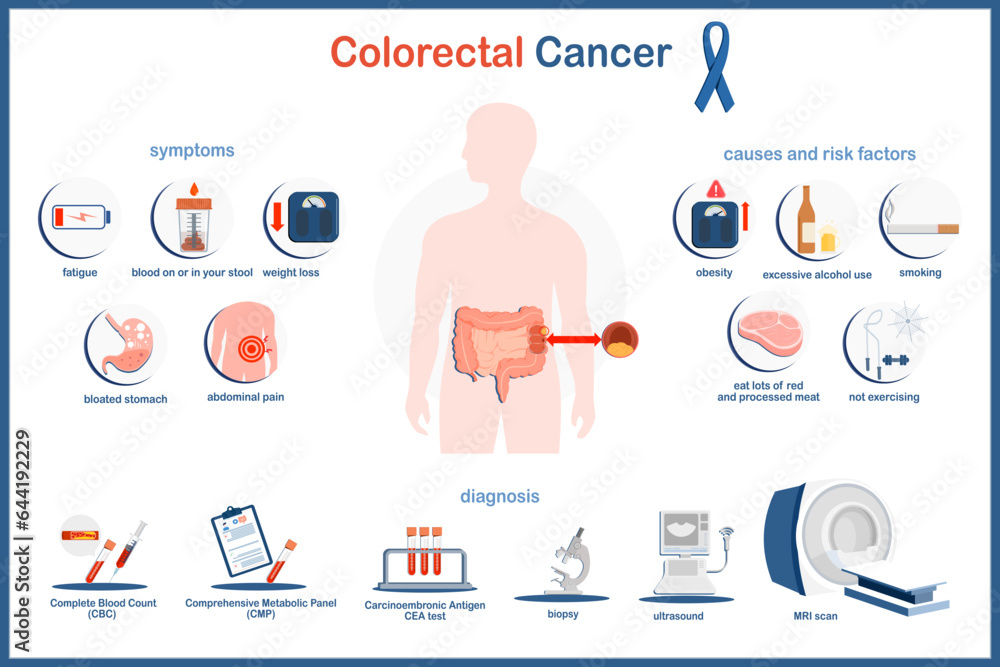 Colorectal Cancer

symptoms

fatigue

blood on or in your stool

weight loss

bloated stomach

abdominal pain

causes and risk factors

obesity

excessive alcohol use

smoking

eat lots of red and processed meat

not exercising

diagnosis

Complete Blood Count (CBC)

Comprehensive Metabolic Panel (CMP)

Carcinoembronic Antigen CEA test

biopsy

ultrasound

MRI scan

Adobe Stock | #644192229