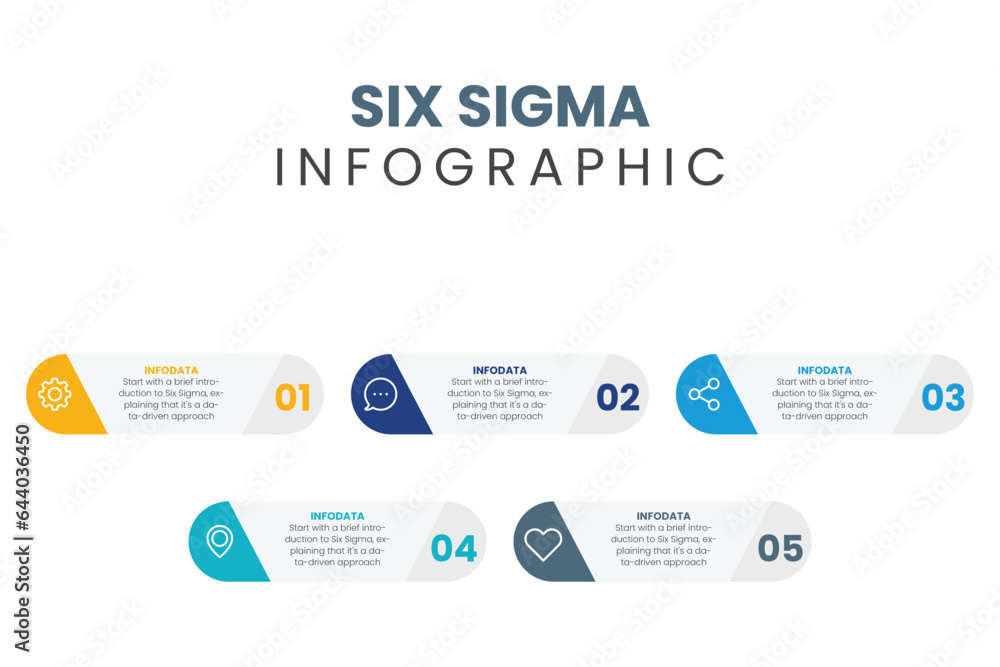 SIX SIGMA
INFOGRAPHIC

INFODATA
Start with a brief introduction to Six Sigma, explaining that it's a data-driven approach
01

INFODATA
Start with a brief introduction to Six Sigma, explaining that it's a data-driven approach
02

INFODATA
Start with a brief introduction to Six Sigma, explaining that it's a data-driven approach
03

INFODATA
Start with a brief introduction to Six Sigma, explaining that it's a data-driven approach
04

INFODATA
Start with a brief introduction to Six Sigma, explaining that it's a data-driven approach
05

Adobe Stock | #644036450