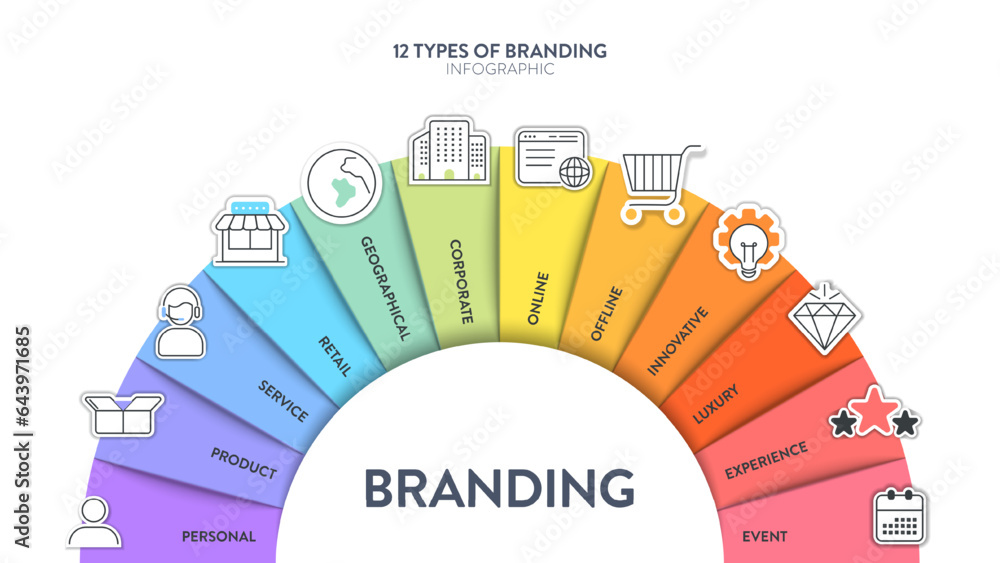 12 TYPES OF BRANDING
INFOGRAPHIC

PERSONAL
PRODUCT
SERVICE
RETAIL
GEOGRAPHICAL
CORPORATE
ONLINE
OFFLINE
INNOVATIVE
LUXURY
EXPERIENCE
EVENT

BRANDING

Adobe Stock | #643971685