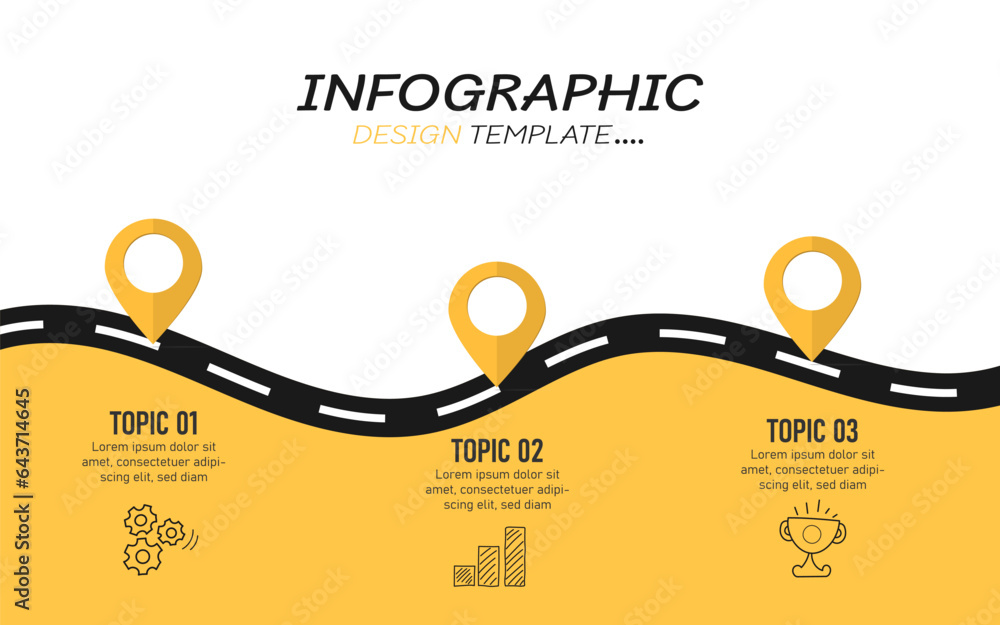 INFOGRAPHIC
DESIGN TEMPLATE....

TOPIC 01
Lorem ipsum dolor sit amet, consectetuer adipiscing elit, sed diam

TOPIC 02
Lorem ipsum dolor sit amet, consectetuer adipiscing elit, sed diam

TOPIC 03
Lorem ipsum dolor sit amet, consectetuer adipiscing elit, sed diam

Adobe Stock | #643714645