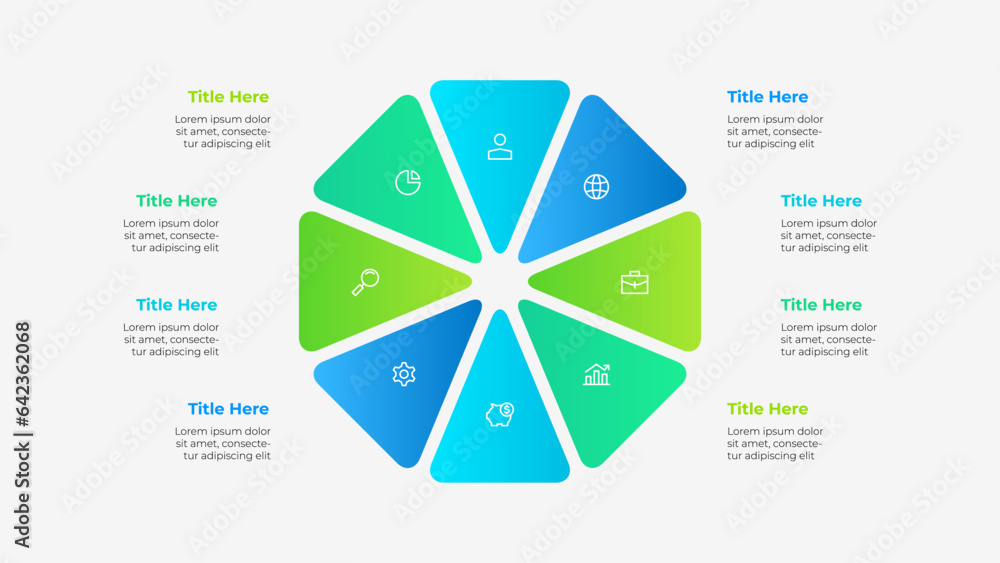 Title Here
Lorem ipsum dolor sit amet, consectetur adipiscing elit

Title Here
Lorem ipsum dolor sit amet, consectetur adipiscing elit

Title Here
Lorem ipsum dolor sit amet, consectetur adipiscing elit

Title Here
Lorem ipsum dolor sit amet, consectetur adipiscing elit

Title Here
Lorem ipsum dolor sit amet, consectetur adipiscing elit

Title Here
Lorem ipsum dolor sit amet, consectetur adipiscing elit

Title Here
Lorem ipsum dolor sit amet, consectetur adipiscing elit

Title Here
Lorem ipsum dolor sit amet, consectetur adipiscing elit

Adobe Stock | #642362068