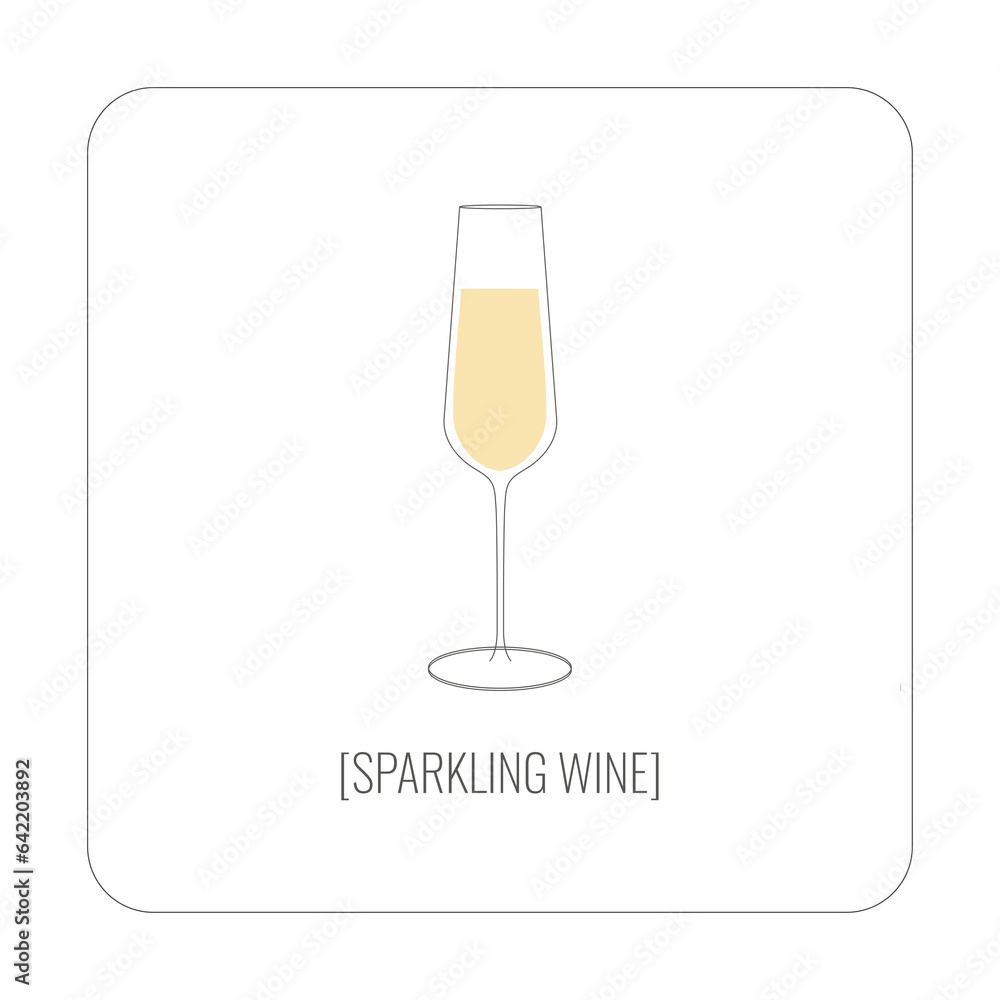 [SPARKLING WINE]

Adobe Stock | #642203892