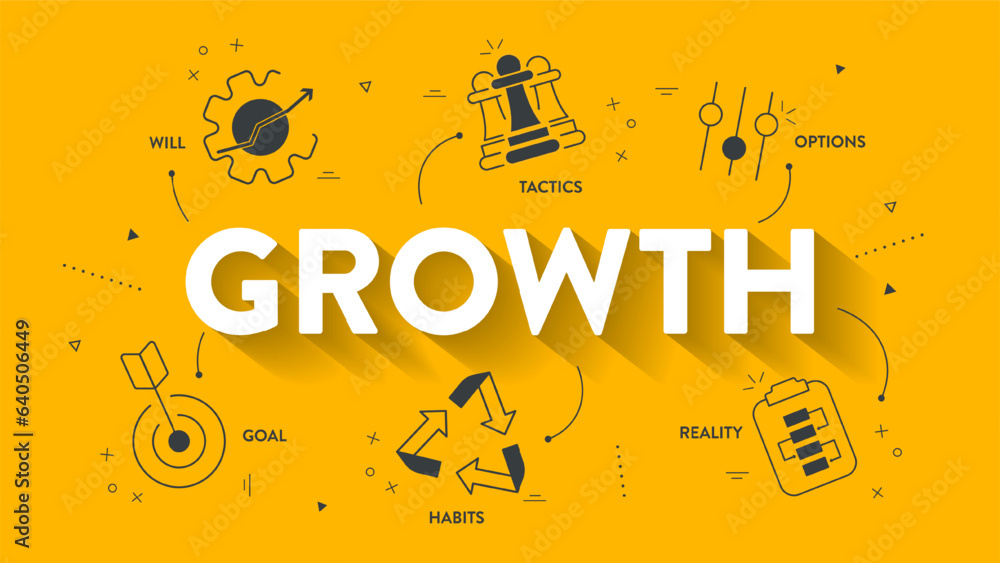 WILL

TACTICS

OPTIONS

GROWTH

GOAL

HABITS

REALITY

Adobe Stock | #640506449