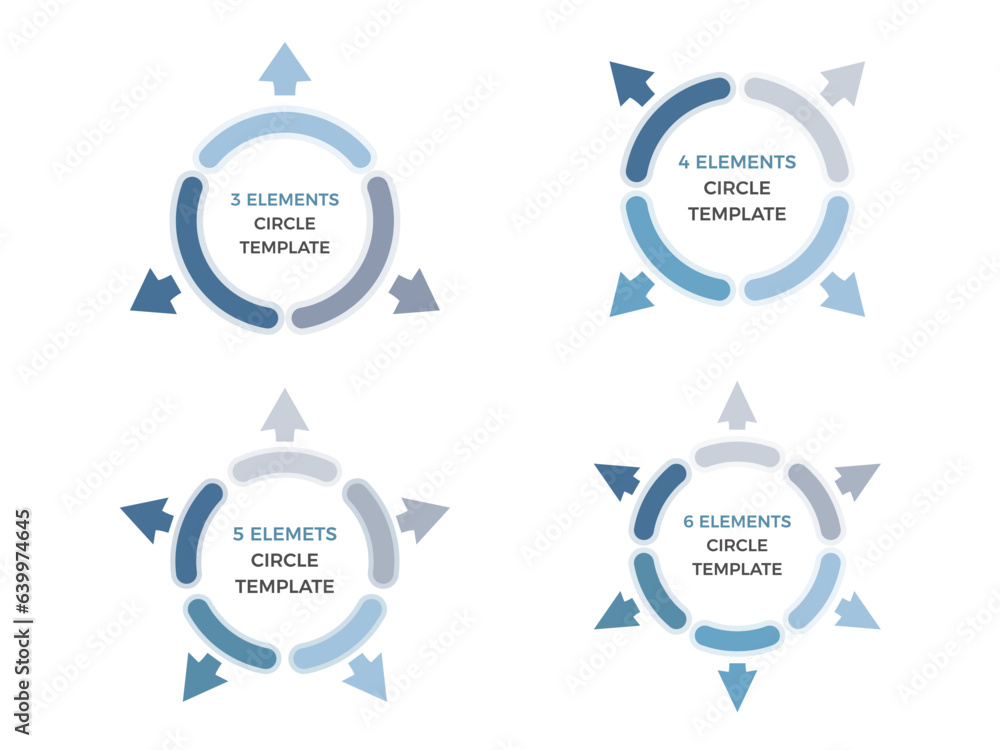 3 ELEMENTS
CIRCLE
TEMPLATE

4 ELEMENTS
CIRCLE
TEMPLATE

5 ELEMETS
CIRCLE
TEMPLATE

6 ELEMENTS
CIRCLE
TEMPLATE

Adobe Stock | #639974645