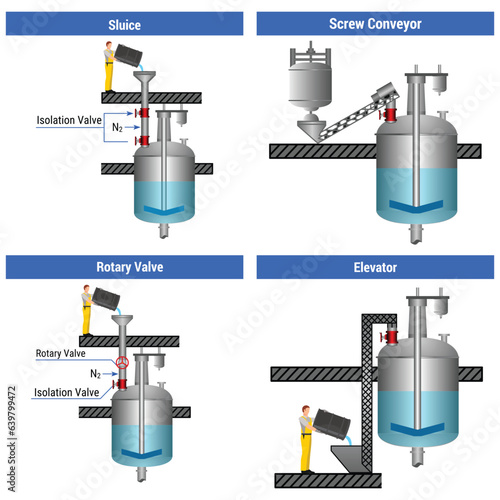 Sluice

Isolation Valve
$N_2$

Screw Conveyor

Rotary Valve

Rotary Valve
$N_2$
Isolation Valve

Elevator

Adobe Stock | #639799472