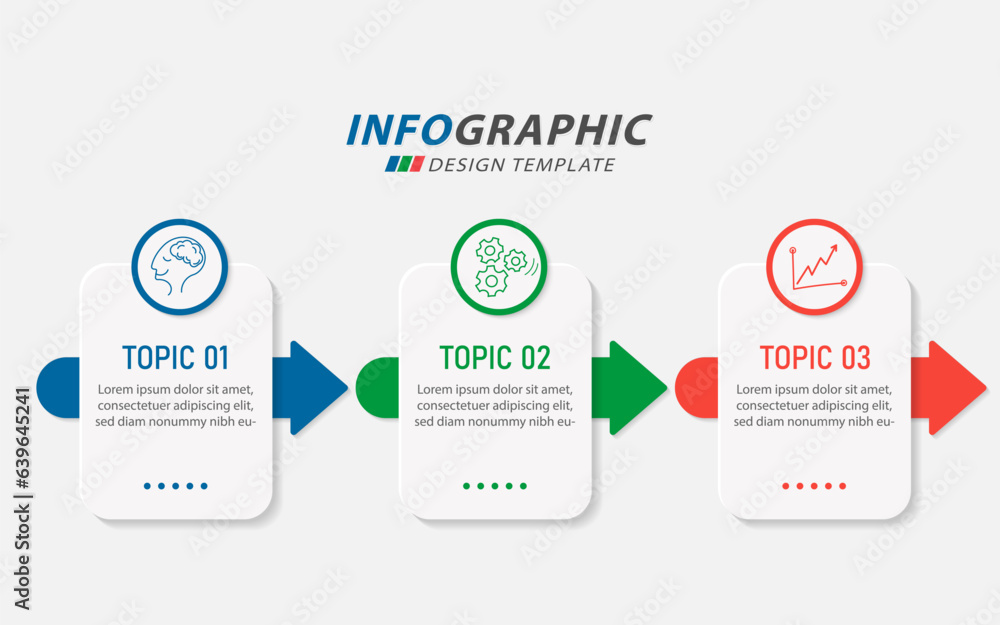 INFOGRAPHIC
DESIGN TEMPLATE

TOPIC 01
Lorem ipsum dolor sit amet, consectetuer adipiscing elit, sed diam nonummy nibh eu-

TOPIC 02
Lorem ipsum dolor sit amet, consectetuer adipiscing elit, sed diam nonummy nibh eu-

TOPIC 03
Lorem ipsum dolor sit amet, consectetuer adipiscing elit, sed diam nonummy nibh eu-

Adobe Stock | #639645241