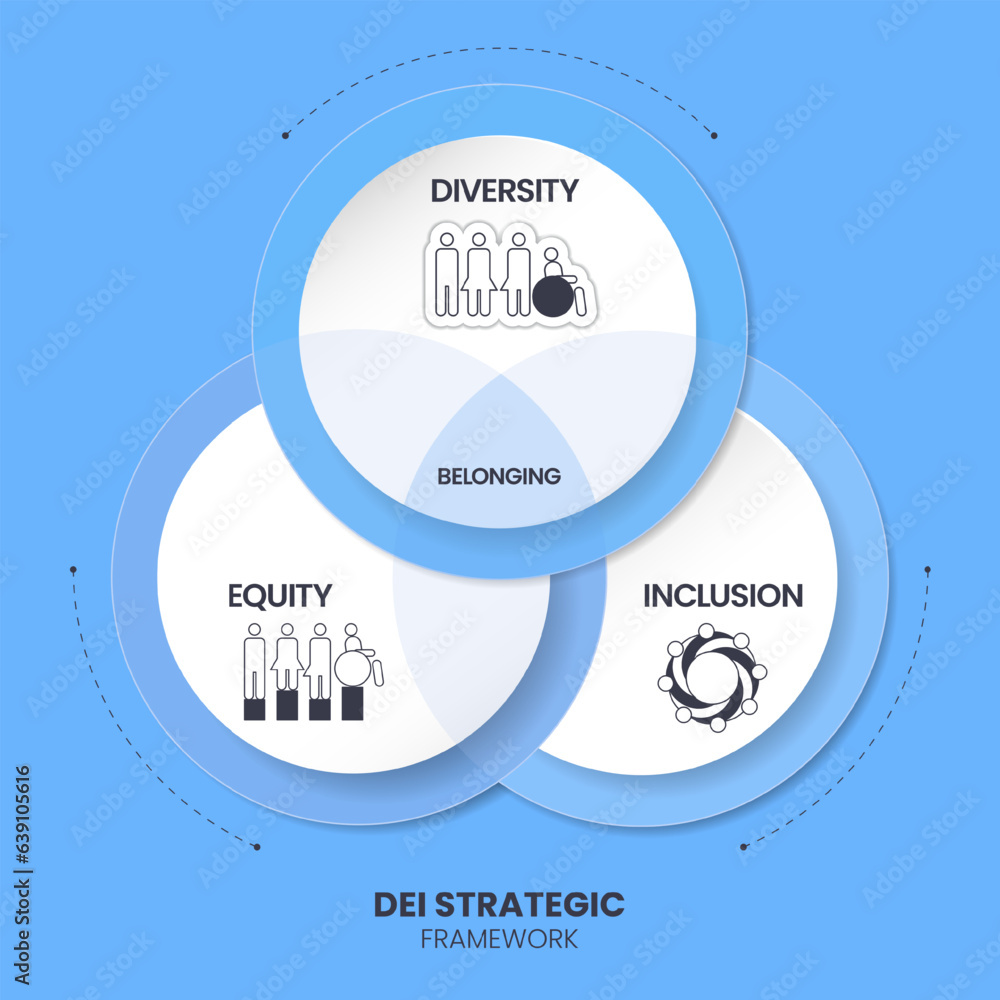 DIVERSITY

BELONGING

EQUITY

INCLUSION

DEI STRATEGIC
FRAMEWORK

Adobe Stock | #639105616