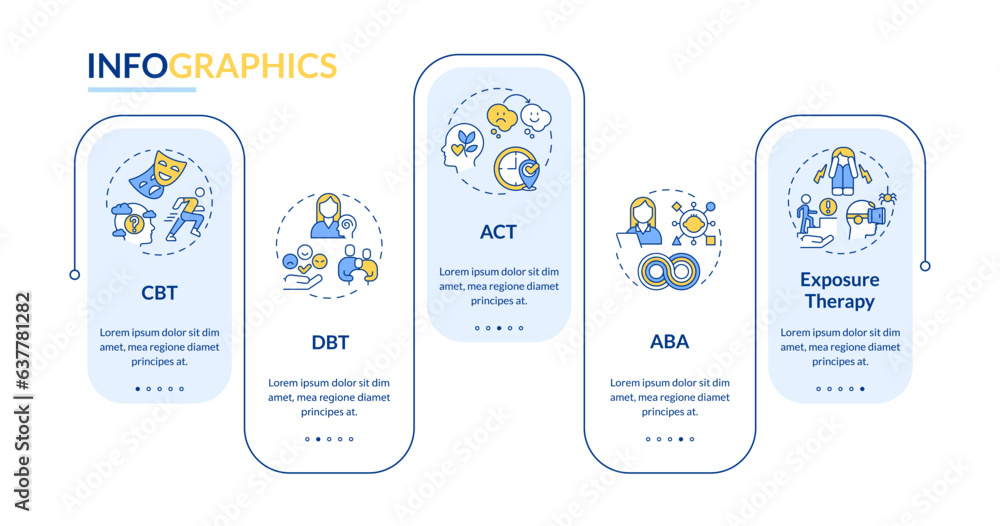 INFOGRAPHICS

CBT

Lorem ipsum dolor sit dim amet, mea regione diamet principes at.

DBT

Lorem ipsum dolor sit dim amet, mea regione diamet principes at.

ACT

Lorem ipsum dolor sit dim amet, mea regione diamet principes at.

ABA

Lorem ipsum dolor sit dim amet, mea regione diamet principes at.

Exposure Therapy

Lorem ipsum dolor sit dim amet, mea regione diamet principes at.

Adobe Stock | #637781282