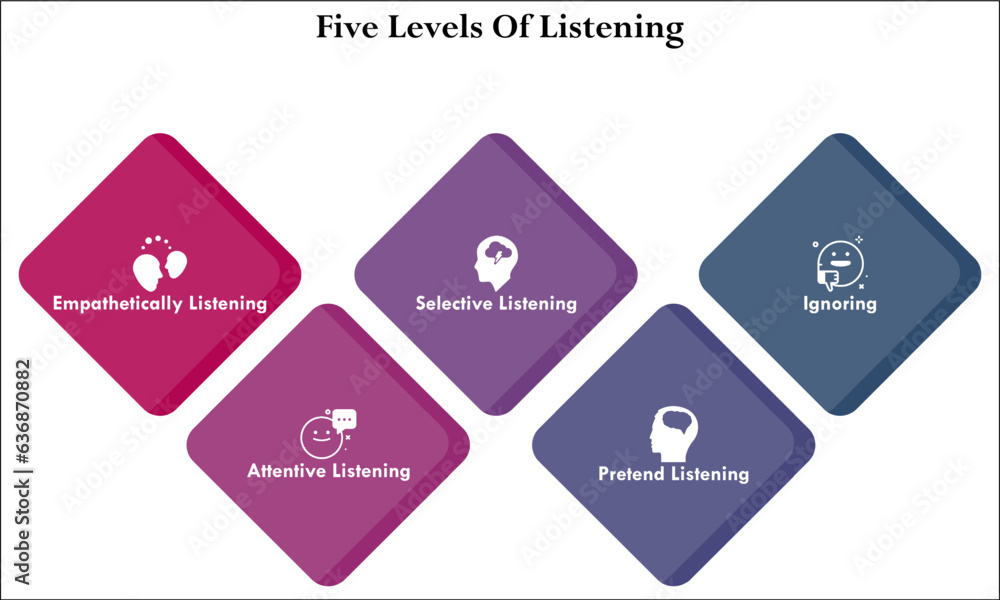 Five Levels Of Listening

Empathetically Listening

Attentive Listening

Selective Listening

Pretend Listening

Ignoring

Adobe Stock | #636870882