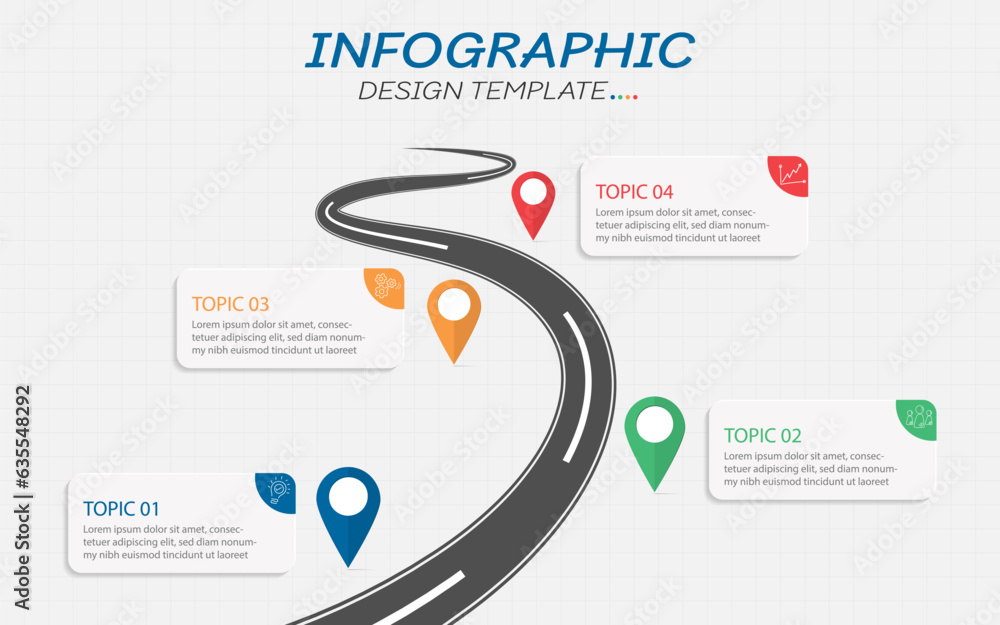 INFOGRAPHIC
DESIGN TEMPLATE....

TOPIC 04
Lorem ipsum dolor sit amet, consectetuer adipiscing elit, sed diam nonummy nibh euismod tincidunt ut laoreet

TOPIC 03
Lorem ipsum dolor sit amet, consectetuer adipiscing elit, sed diam nonummy nibh euismod tincidunt ut laoreet

TOPIC 02
Lorem ipsum dolor sit amet, consectetuer adipiscing elit, sed diam nonummy nibh euismod tincidunt ut laoreet

TOPIC 01
Lorem ipsum dolor sit amet, consectetuer adipiscing elit, sed diam nonummy nibh euismod tincidunt ut laoreet

Adobe Stock | #635548292