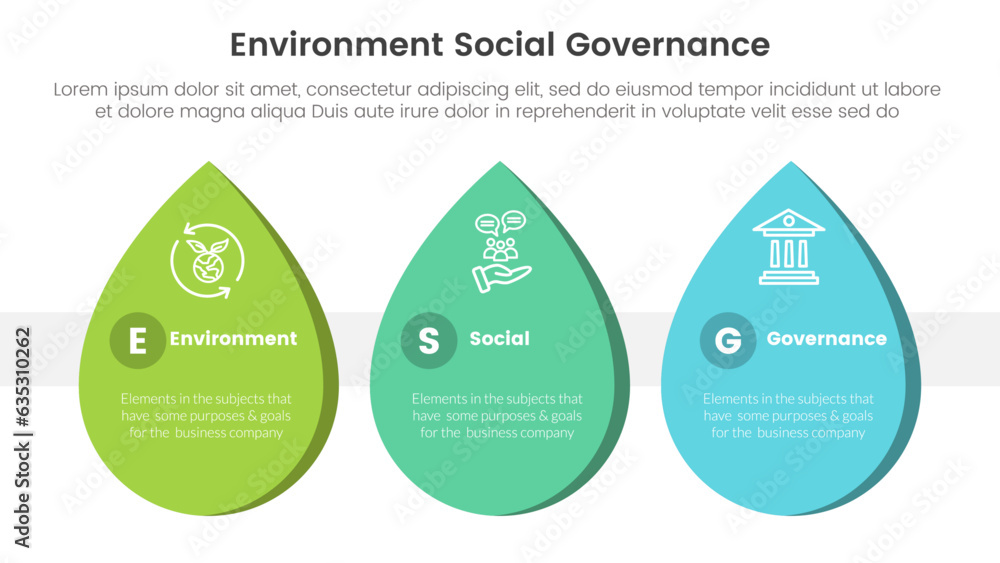 Environment Social Governance

Lorem ipsum dolor sit amet, consectetur adipiscing elit, sed do eiusmod tempor incididunt ut labore et dolore magna aliqua Duis aute irure dolor in reprehenderit in voluptate velit esse sed do

E Environment

Elements in the subjects that have some purposes & goals for the business company

S Social

Elements in the subjects that have some purposes & goals for the business company

G Governance

Elements in the subjects that have some purposes & goals for the business company

Adobe Stock | #635310262