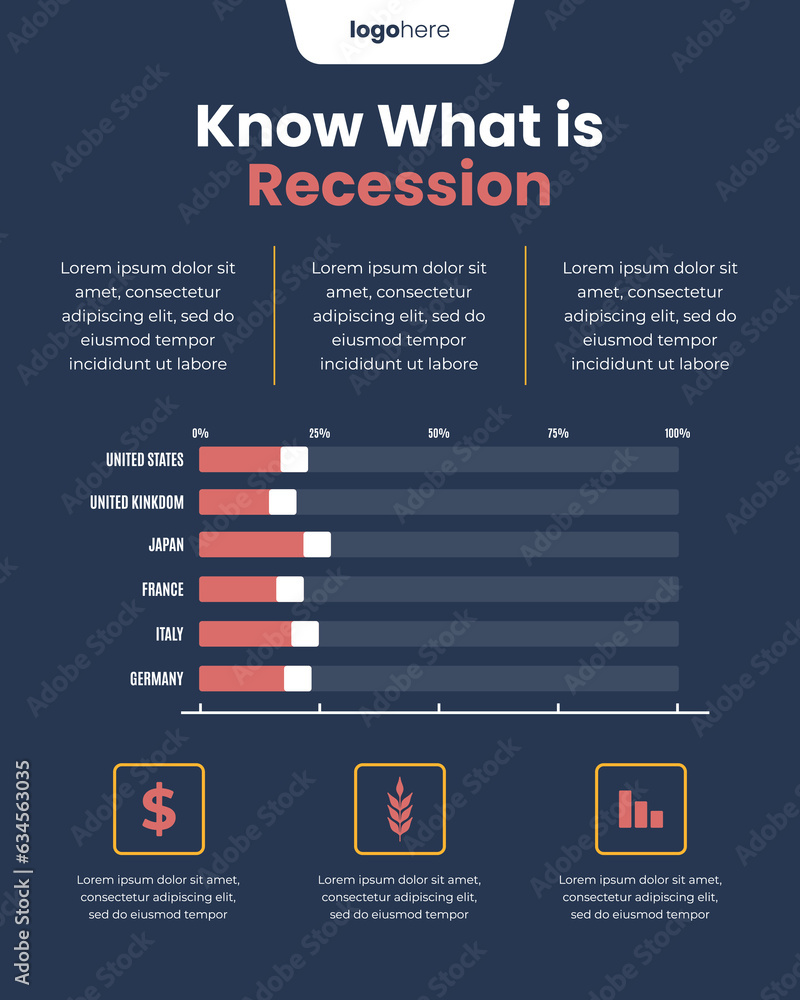 logohere

Know What is Recession

Lorem ipsum dolor sit amet, consectetur adipiscing elit, sed do eiusmod tempor incididunt ut labore

Lorem ipsum dolor sit amet, consectetur adipiscing elit, sed do eiusmod tempor incididunt ut labore

Lorem ipsum dolor sit amet, consectetur adipiscing elit, sed do eiusmod tempor incididunt ut labore

0% 25% 50% 75% 100%

UNITED STATES
UNITED KINKDOM
JAPAN
FRANCE
ITALY
GERMANY

$

Lorem ipsum dolor sit amet, consectetur adipiscing elit, sed do eiusmod tempor

Lorem ipsum dolor sit amet, consectetur adipiscing elit, sed do eiusmod tempor

Lorem ipsum dolor sit amet, consectetur adipiscing elit, sed do eiusmod tempor

Adobe Stock | #634563035