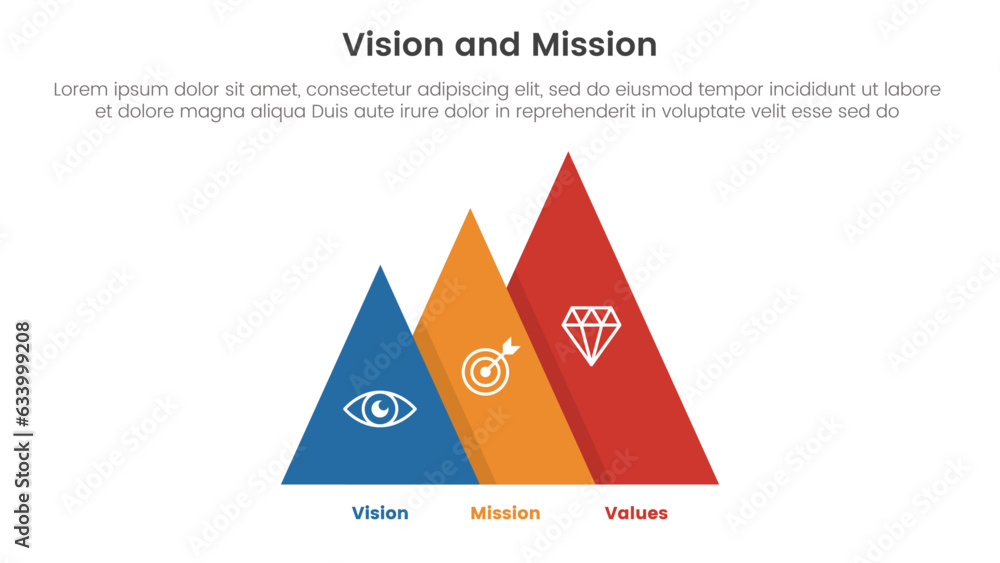 Vision and Mission

Lorem ipsum dolor sit amet, consectetur adipiscing elit, sed do eiusmod tempor incididunt ut labore et dolore magna aliqua Duis aute irure dolor in reprehenderit in voluptate velit esse sed do

Vision Mission Values

Adobe Stock | #633999208