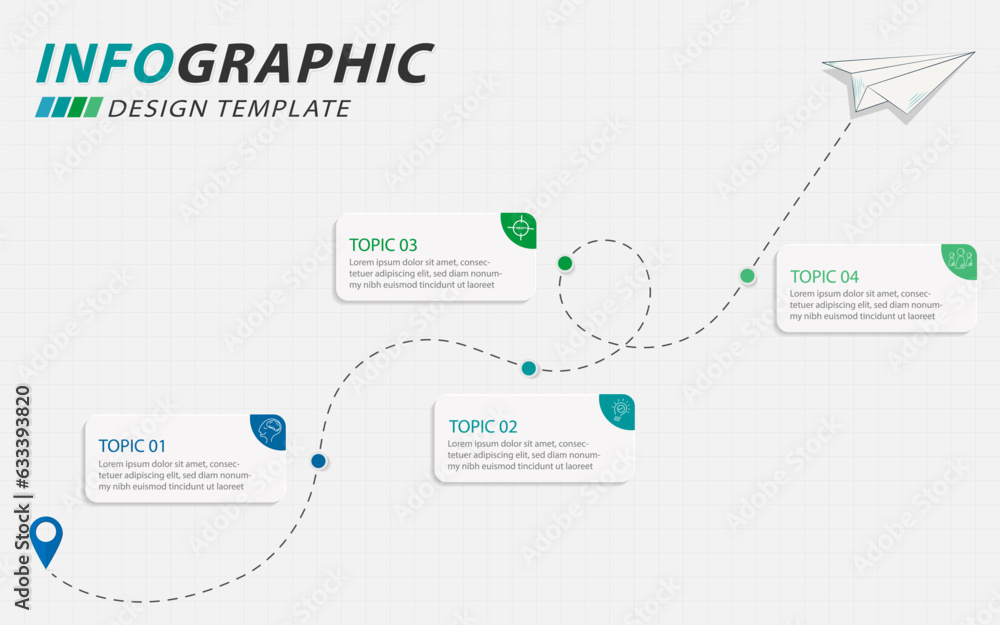 INFOGRAPHIC
DESIGN TEMPLATE

TOPIC 03
Lorem ipsum dolor sit amet, consectetuer adipiscing elit, sed diam nonummy nibh euismod tincidunt ut laoreet

TOPIC 04
Lorem ipsum dolor sit amet, consectetuer adipiscing elit, sed diam nonummy nibh euismod tincidunt ut laoreet

TOPIC 01
Lorem ipsum dolor sit amet, consectetuer adipiscing elit, sed diam nonummy nibh euismod tincidunt ut laoreet

TOPIC 02
Lorem ipsum dolor sit amet, consectetuer adipiscing elit, sed diam nonummy nibh euismod tincidunt ut laoreet

Adobe Stock | #633393820