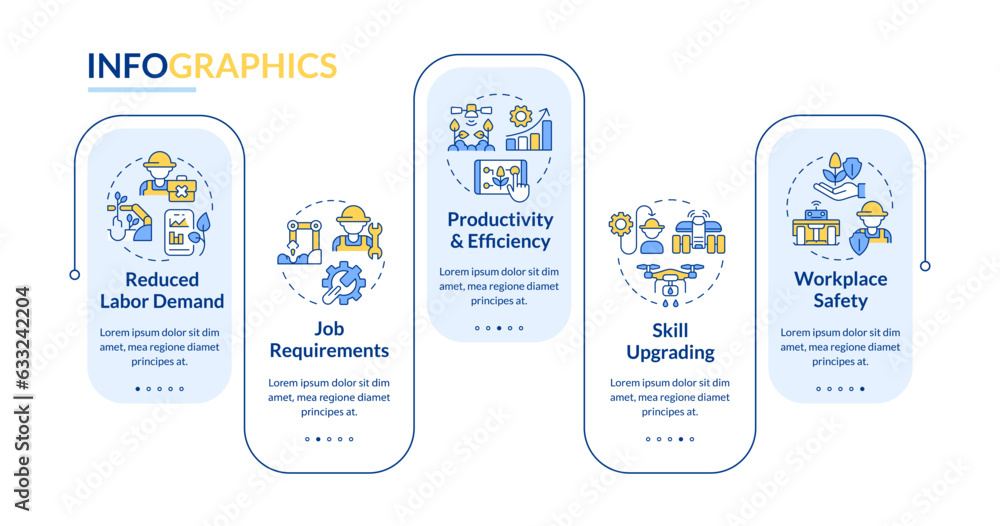 INFOGRAPHICS

Reduced Labor Demand

Lorem ipsum dolor sit dim amet, mea regione diamet principes at.

Job Requirements

Lorem ipsum dolor sit dim amet, mea regione diamet principes at.

Productivity & Efficiency

Lorem ipsum dolor sit dim amet, mea regione diamet principes at.

Skill Upgrading

Lorem ipsum dolor sit dim amet, mea regione diamet principes at.

Workplace Safety

Lorem ipsum dolor sit dim amet, mea regione diamet principes at.

Adobe Stock | #633242204