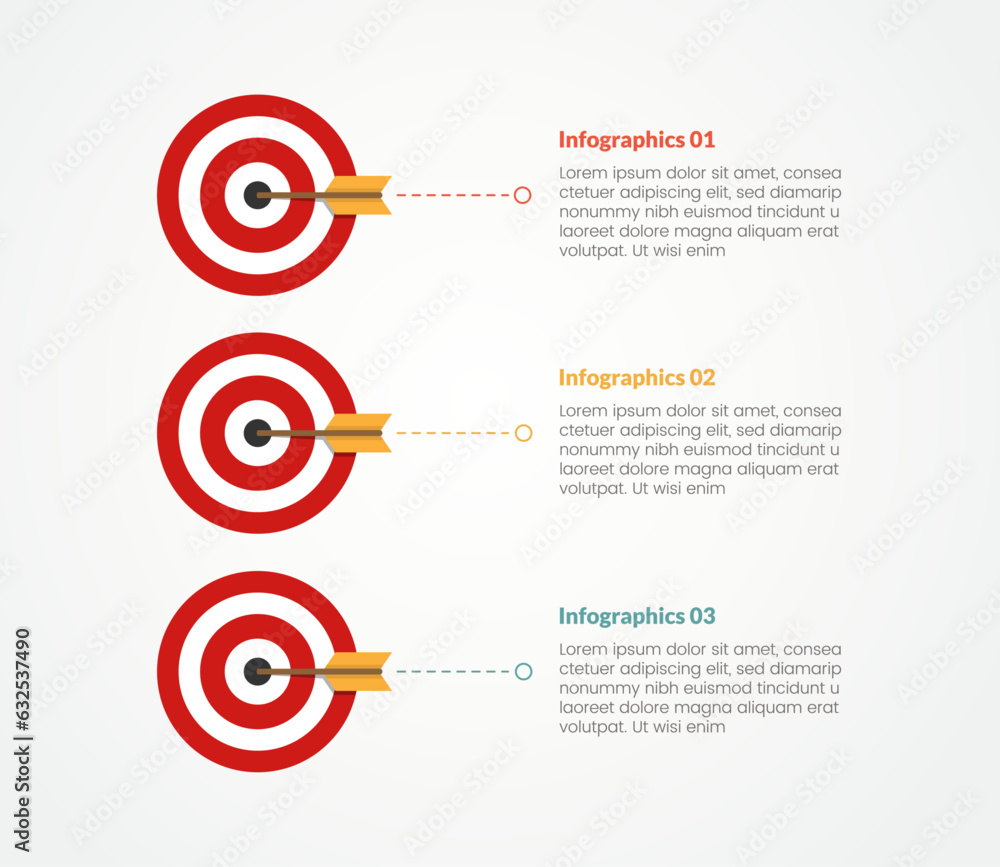 Infographics 01

Lorem ipsum dolor sit amet, consea ctetuer adipiscing elit, sed diamarip nonummy nibh euismod tincidunt u laoreet dolore magna aliquam erat volutpat. Ut wisi enim

Infographics 02

Lorem ipsum dolor sit amet, consea ctetuer adipiscing elit, sed diamarip nonummy nibh euismod tincidunt u laoreet dolore magna aliquam erat volutpat. Ut wisi enim

Infographics 03

Lorem ipsum dolor sit amet, consea ctetuer adipiscing elit, sed diamarip nonummy nibh euismod tincidunt u laoreet dolore magna aliquam erat volutpat. Ut wisi enim

Adobe Stock | #632537490