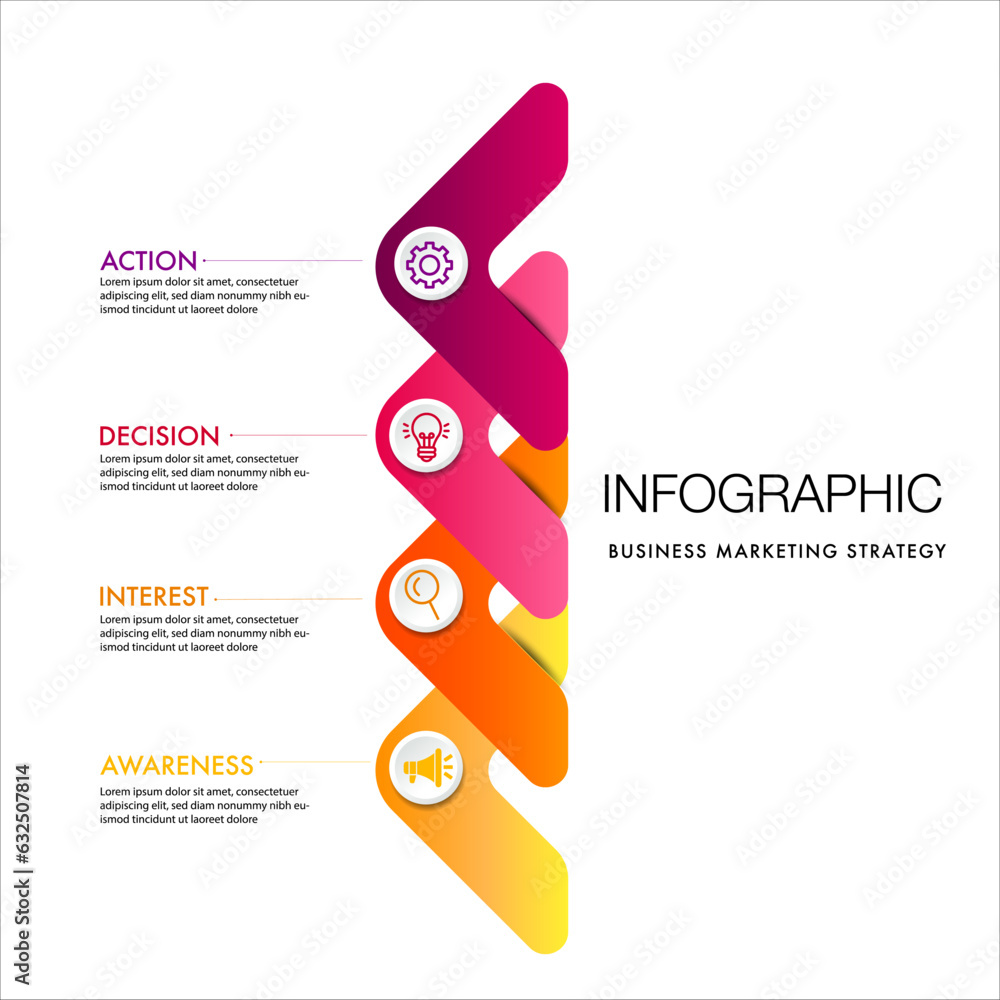 ACTION
Lorem ipsum dolor sit amet, consectetuer adipiscing elit, sed diam nonummy nibh euismod tincidunt ut laoreet dolore

DECISION
Lorem ipsum dolor sit amet, consectetuer adipiscing elit, sed diam nonummy nibh euismod tincidunt ut laoreet dolore

INTEREST
Lorem ipsum dolor sit amet, consectetuer adipiscing elit, sed diam nonummy nibh euismod tincidunt ut laoreet dolore

AWARENESS
Lorem ipsum dolor sit amet, consectetuer adipiscing elit, sed diam nonummy nibh euismod tincidunt ut laoreet dolore

INFOGRAPHIC
BUSINESS MARKETING STRATEGY

Adobe Stock | #632507814