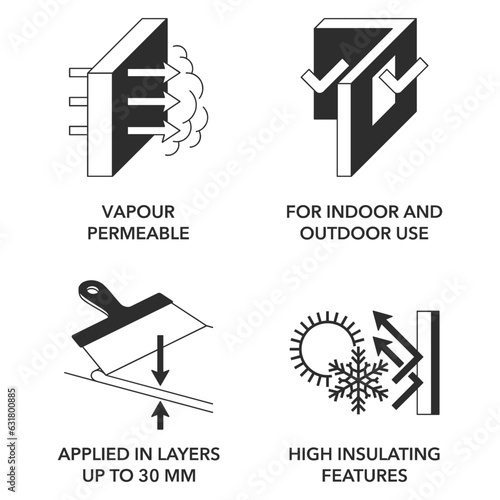 VAPOUR PERMEABLE

FOR INDOOR AND OUTDOOR USE

APPLIED IN LAYERS UP TO 30 MM

HIGH INSULATING FEATURES

Adobe Stock

#631800885