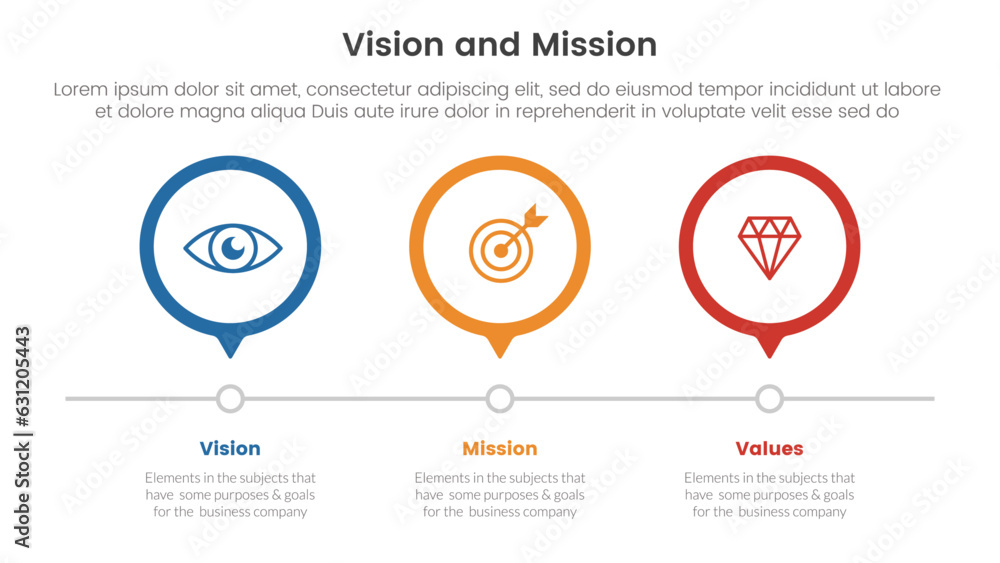 Vision and Mission

Lorem ipsum dolor sit amet, consectetur adipiscing elit, sed do eiusmod tempor incididunt ut labore et dolore magna aliqua Duis aute irure dolor in reprehenderit in voluptate velit esse sed do

Vision

Elements in the subjects that have some purposes & goals for the business company

Mission

Elements in the subjects that have some purposes & goals for the business company

Values

Elements in the subjects that have some purposes & goals for the business company

Adobe Stock | #631205443