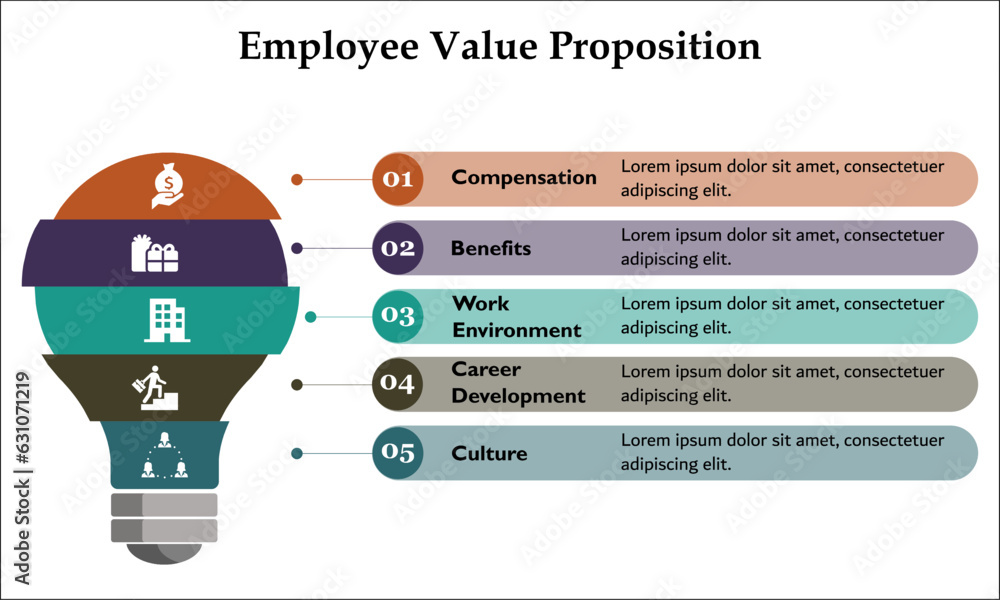 Employee Value Proposition

01 Compensation Lorem ipsum dolor sit amet, consectetuer adipiscing elit.

02 Benefits Lorem ipsum dolor sit amet, consectetuer adipiscing elit.

03 Work Environment Lorem ipsum dolor sit amet, consectetuer adipiscing elit.

04 Career Development Lorem ipsum dolor sit amet, consectetuer adipiscing elit.

05 Culture Lorem ipsum dolor sit amet, consectetuer adipiscing elit.

Adobe Stock | #631071219