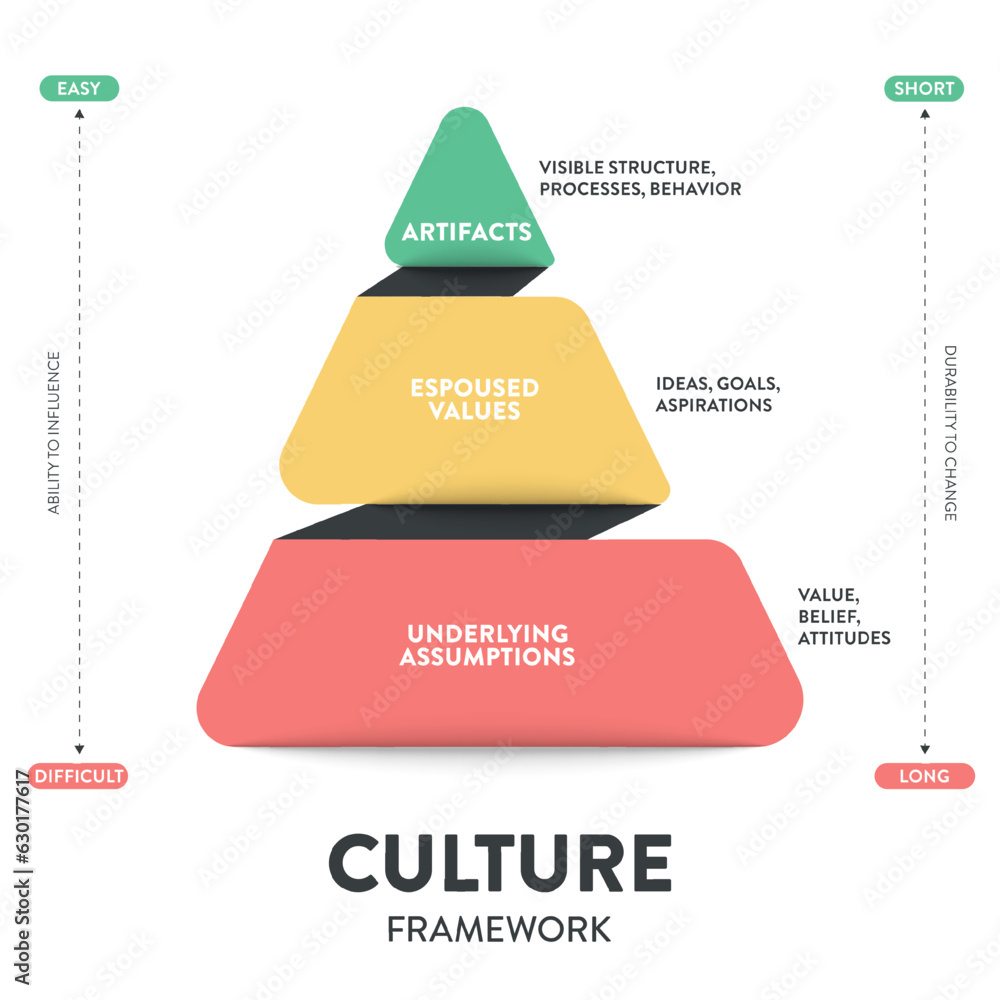 EASY

ABILITY TO INFLUENCE

DIFFICULT

ARTIFACTS

VISIBLE STRUCTURE, PROCESSES, BEHAVIOR

ESPOUSED VALUES

IDEAS, GOALS, ASPIRATIONS

UNDERLYING ASSUMPTIONS

VALUE, BELIEF, ATTITUDES

SHORT

DURABILITY TO CHANGE

LONG

CULTURE

FRAMEWORK

Adobe Stock | #630177617