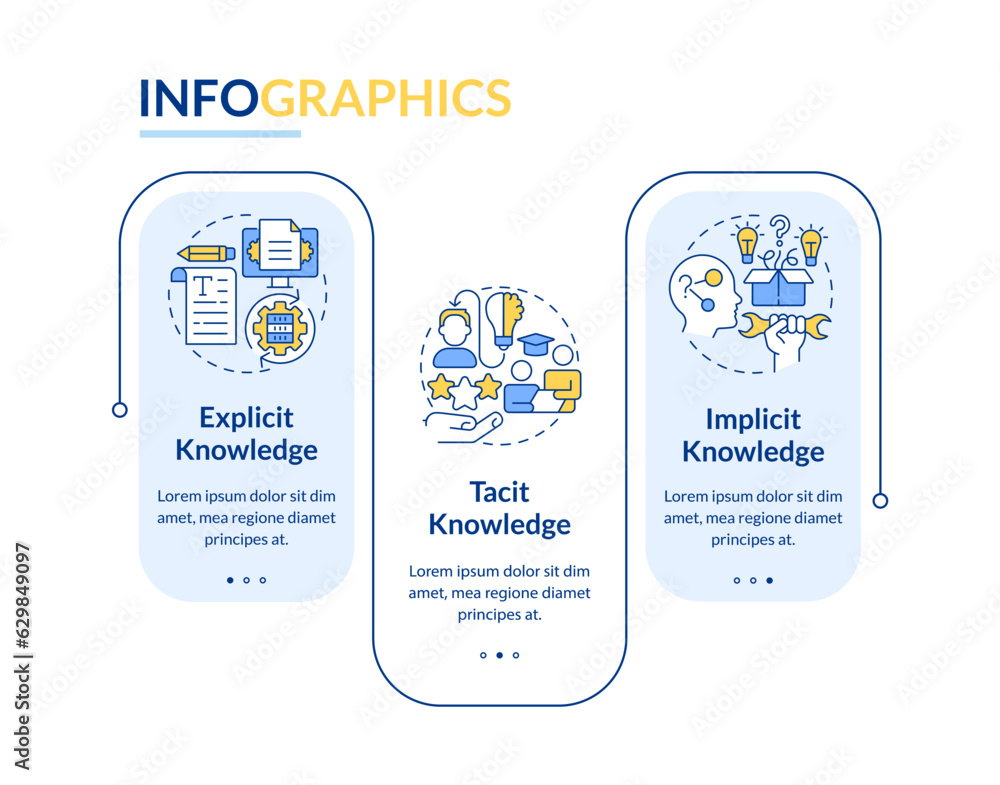 INFOGRAPHICS

Explicit Knowledge

Lorem ipsum dolor sit dim amet, mea regione diamet principes at.

Tacit Knowledge

Lorem ipsum dolor sit dim amet, mea regione diamet principes at.

Implicit Knowledge

Lorem ipsum dolor sit dim amet, mea regione diamet principes at.

Adobe Stock | #629849097