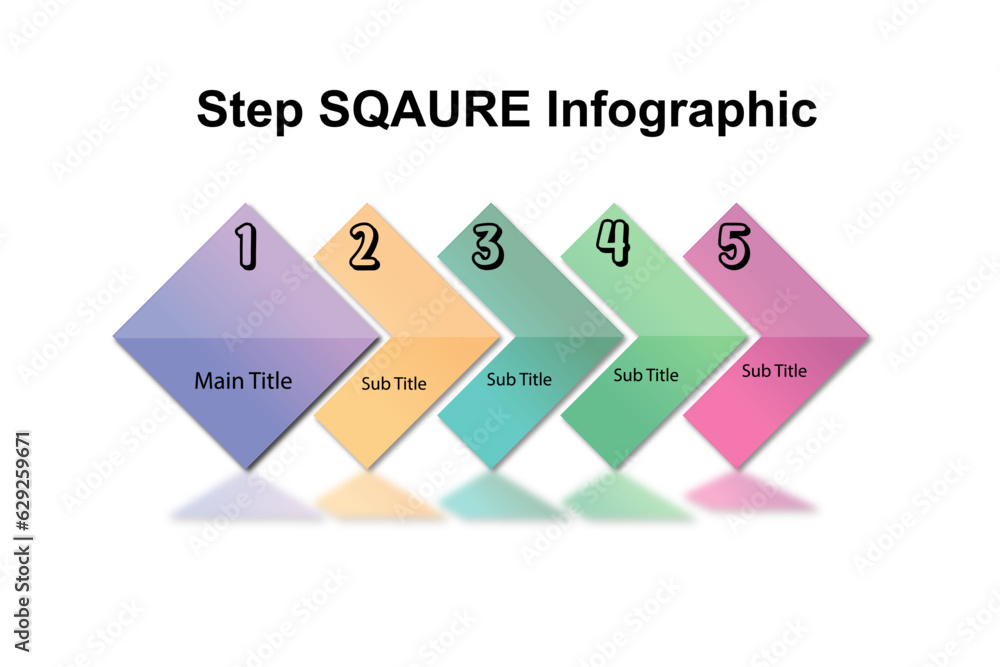 Step SQAURE Infographic

1
Main Title

2
Sub Title

3
Sub Title

4
Sub Title

5
Sub Title

Adobe Stock | #629259671