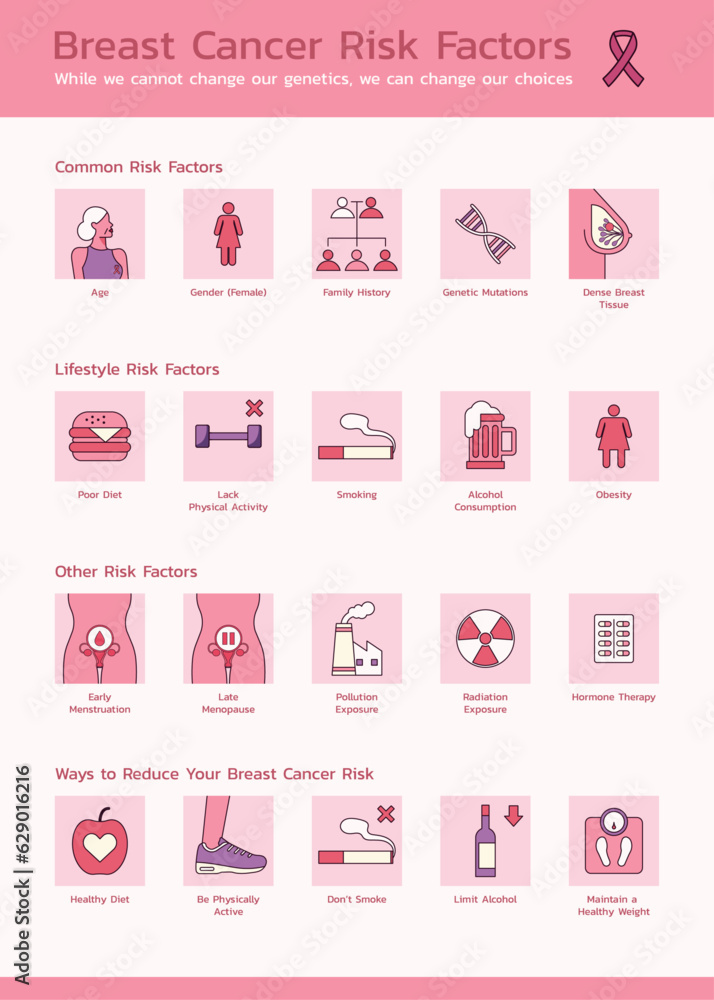 Breast Cancer Risk Factors

While we cannot change our genetics, we can change our choices

Common Risk Factors

Age

Gender (Female)

Family History

Genetic Mutations

Dense Breast Tissue

Lifestyle Risk Factors

Poor Diet

Lack Physical Activity

Smoking

Alcohol Consumption

Obesity

Other Risk Factors

Early Menstruation

Late Menopause

Pollution Exposure

Radiation Exposure

Hormone Therapy

Ways to Reduce Your Breast Cancer Risk

Healthy Diet

Be Physically Active

Don't Smoke

Limit Alcohol

Maintain a Healthy Weight

Adobe Stock | #629016216