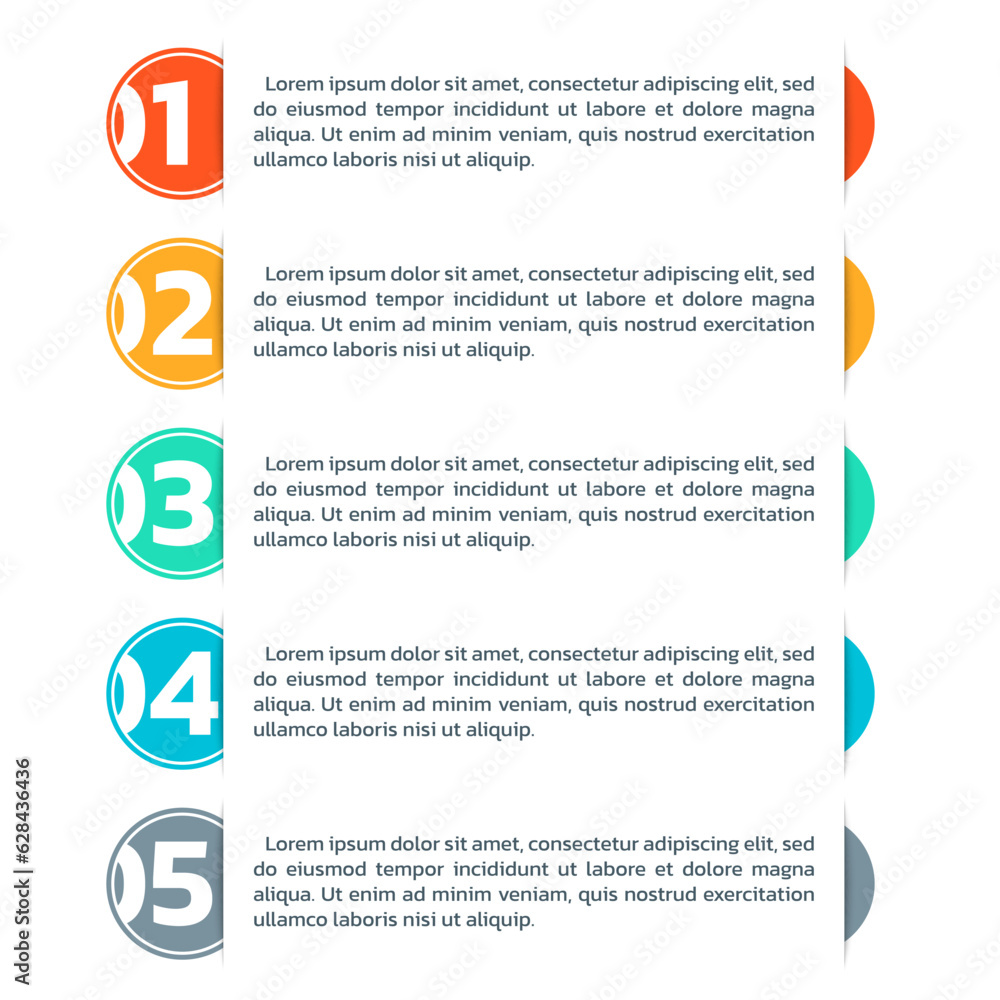 01

Lorem ipsum dolor sit amet, consectetur adipiscing elit, sed do eiusmod tempor incididunt ut labore et dolore magna aliqua. Ut enim ad minim veniam, quis nostrud exercitation ullamco laboris nisi ut aliquip.

02

Lorem ipsum dolor sit amet, consectetur adipiscing elit, sed do eiusmod tempor incididunt ut labore et dolore magna aliqua. Ut enim ad minim veniam, quis nostrud exercitation ullamco laboris nisi ut aliquip.

03

Lorem ipsum dolor sit amet, consectetur adipiscing elit, sed do eiusmod tempor incididunt ut labore et dolore magna aliqua. Ut enim ad minim veniam, quis nostrud exercitation ullamco laboris nisi ut aliquip.

04

Lorem ipsum dolor sit amet, consectetur adipiscing elit, sed do eiusmod tempor incididunt ut labore et dolore magna aliqua. Ut enim ad minim veniam, quis nostrud exercitation ullamco laboris nisi ut aliquip.

05

Lorem ipsum dolor sit amet, consectetur adipiscing elit, sed do eiusmod tempor incididunt ut labore et dolore magna aliqua. Ut enim ad minim veniam, quis nostrud exercitation ullamco laboris nisi ut aliquip.

Adobe Stock | #628436436