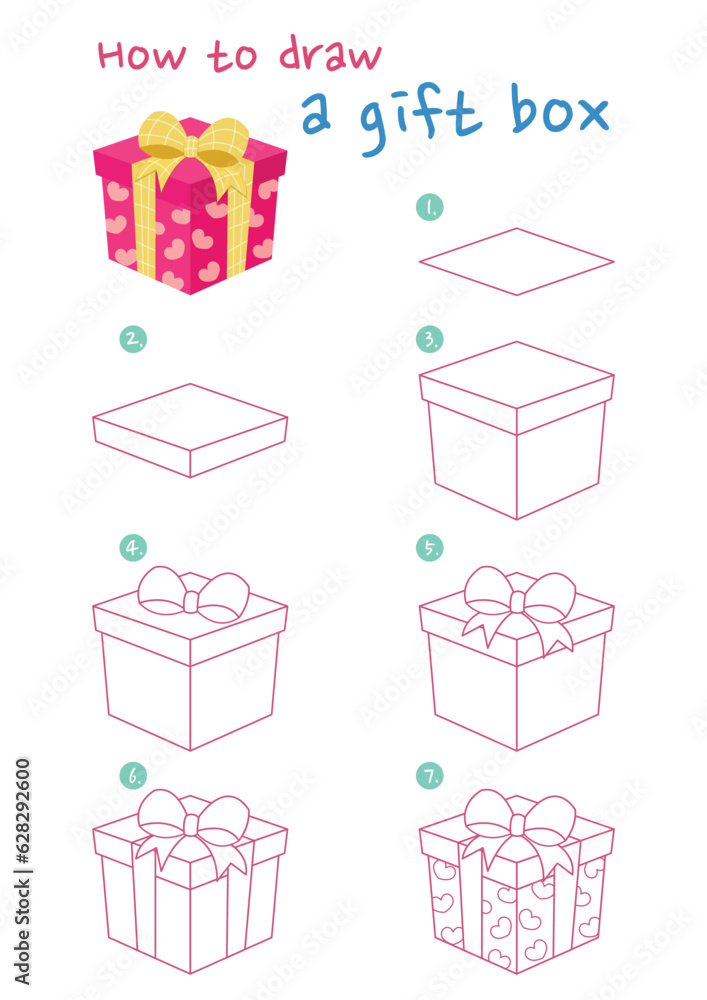 How to draw
a gift box

1.

2.

3.

4.

5.

6.

7.

Adobe Stock | #628292600