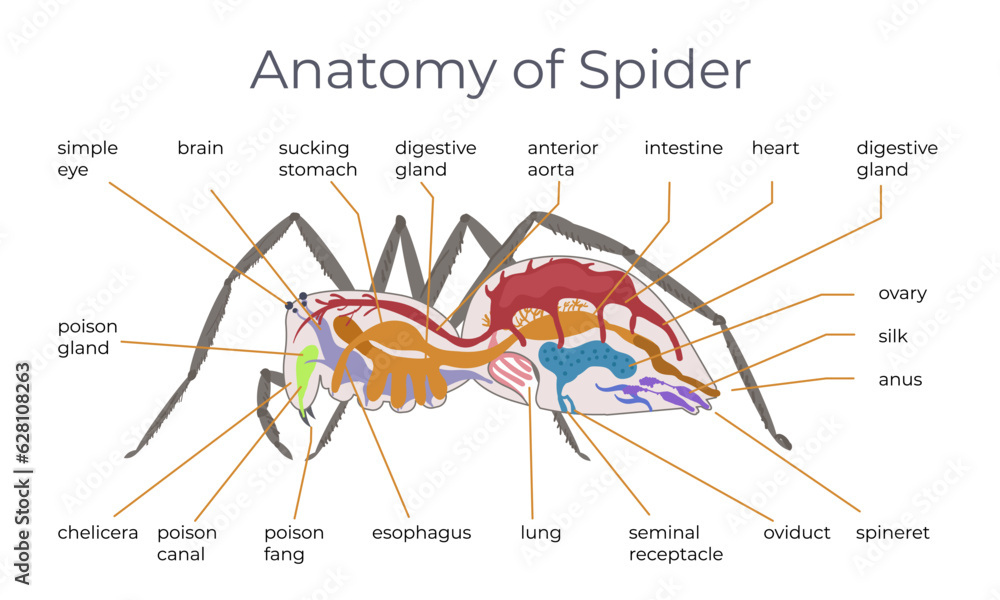 Anatomy of Spider

simple eye
brain
sucking stomach
digestive gland
anterior aorta
intestine
heart
digestive gland

poison gland

ovary
silk
anus

chelicera
poison canal
poison fang
esophagus
lung
seminal receptacle
oviduct
spineret

Adobe Stock | #628108263