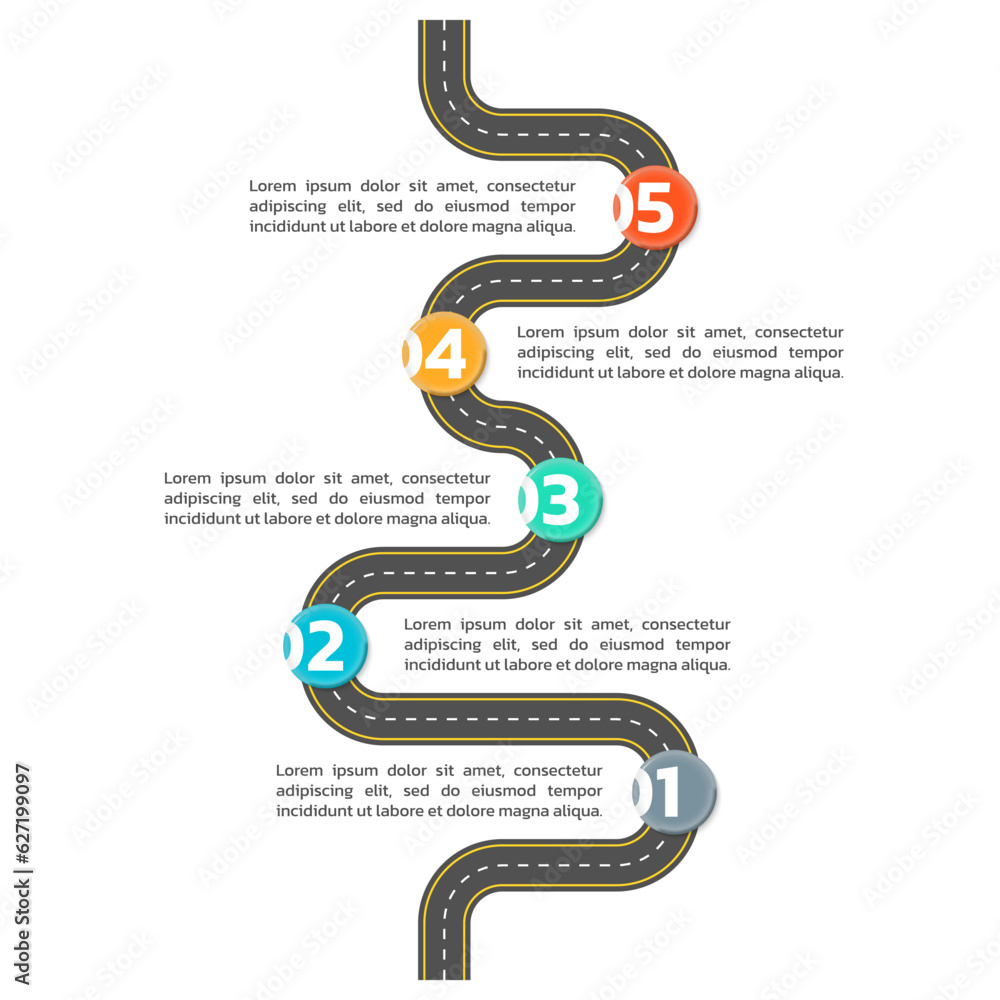 Lorem ipsum dolor sit amet, consectetur adipiscing elit, sed do eiusmod tempor incididunt ut labore et dolore magna aliqua.

05

04

Lorem ipsum dolor sit amet, consectetur adipiscing elit, sed do eiusmod tempor incididunt ut labore et dolore magna aliqua.

Lorem ipsum dolor sit amet, consectetur adipiscing elit, sed do eiusmod tempor incididunt ut labore et dolore magna aliqua.

03

02

Lorem ipsum dolor sit amet, consectetur adipiscing elit, sed do eiusmod tempor incididunt ut labore et dolore magna aliqua.

Lorem ipsum dolor sit amet, consectetur adipiscing elit, sed do eiusmod tempor incididunt ut labore et dolore magna aliqua.

01

Adobe Stock | #627199097