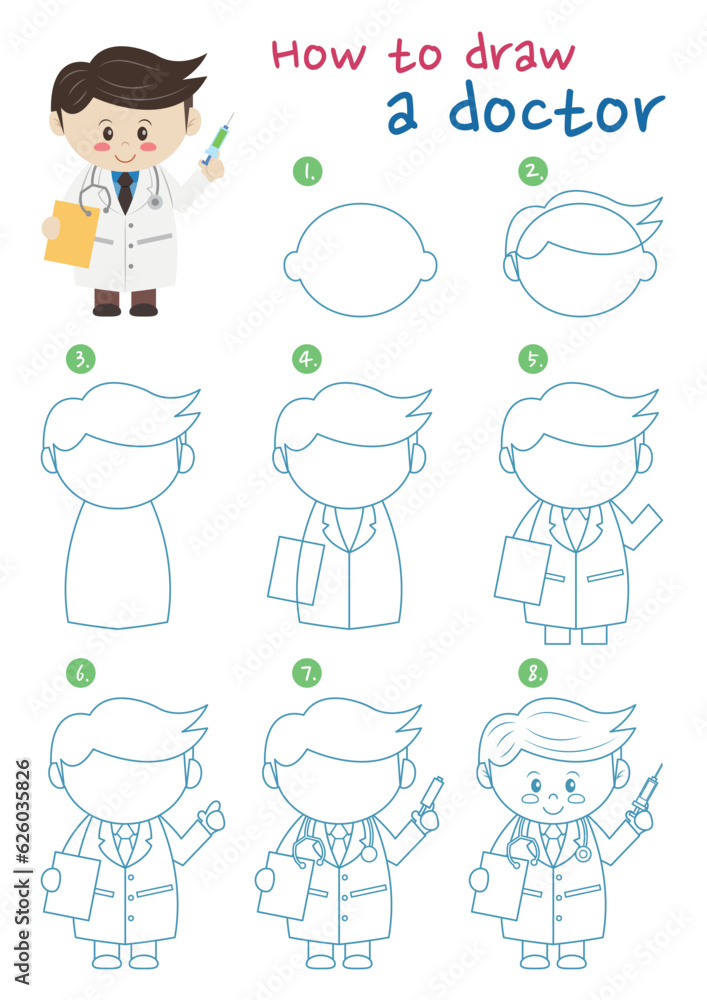 How to draw
a doctor

1.

2.

3.

4.

5.

6.

7.

8.

Adobe Stock | #626035826