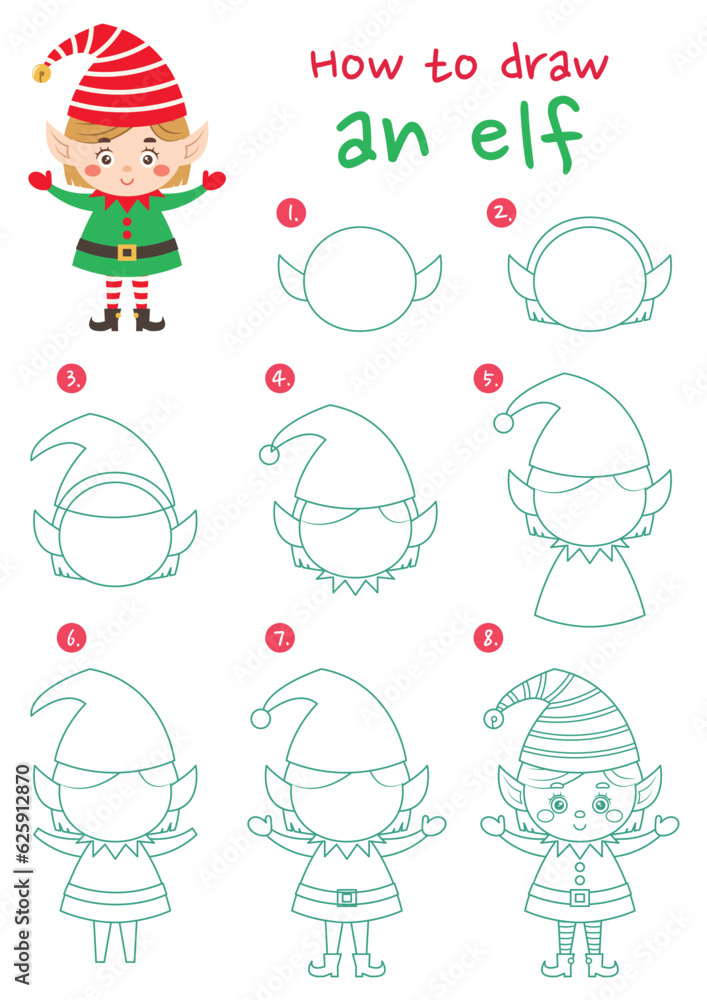 How to draw
an elf

1.

2.

3.

4.

5.

6.

7.

8.

Adobe Stock | #625912870