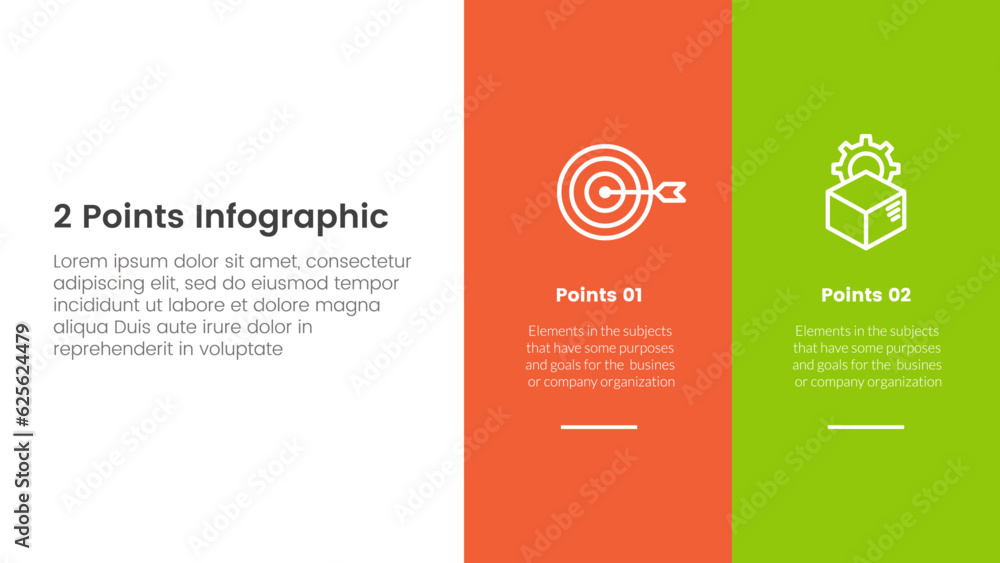 2 Points Infographic

Lorem ipsum dolor sit amet, consectetur adipiscing elit, sed do eiusmod tempor incididunt ut labore et dolore magna aliqua Duis aute irure dolor in reprehenderit in voluptate

Points 01

Elements in the subjects that have some purposes and goals for the busines or company organization

Points 02

Elements in the subjects that have some purposes and goals for the busines or company organization

Adobe Stock | #625624479