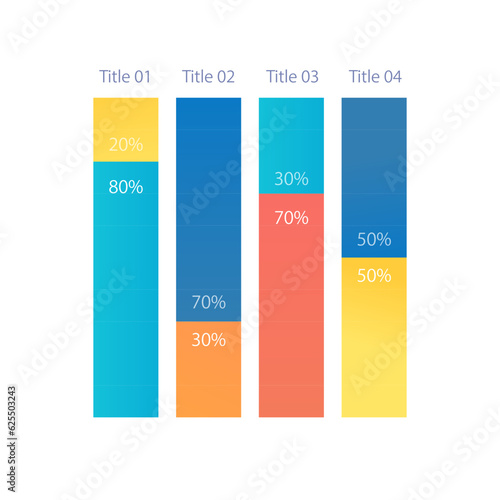 Title 01
20%
80%

Title 02
70%
30%

Title 03
30%
70%

Title 04
50%
50%

Adobe Stock

Adobe Stock | #625503243