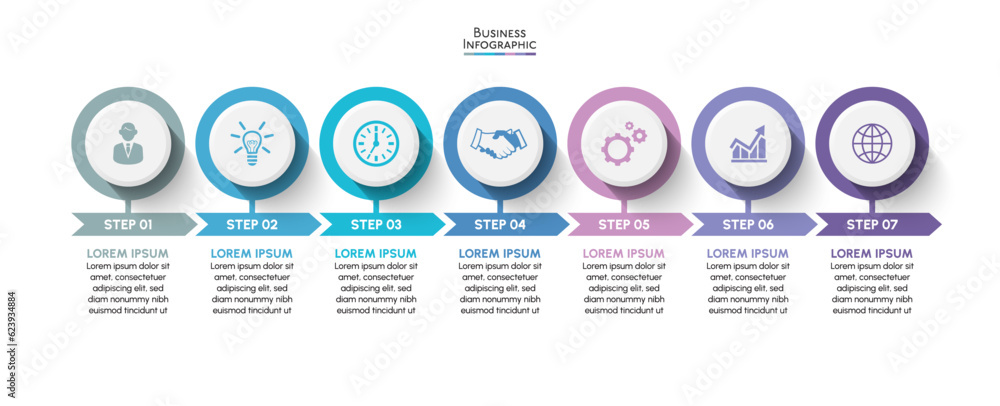 BUSINESS
INFOGRAPHIC

STEP 01
LOREM IPSUM
Lorem ipsum dolor sit amet, consectetuer adipiscing elit, sed diam nonummy nibh euismod tincidunt ut

STEP 02
LOREM IPSUM
Lorem ipsum dolor sit amet, consectetuer adipiscing elit, sed diam nonummy nibh euismod tincidunt ut

STEP 03
LOREM IPSUM
Lorem ipsum dolor sit amet, consectetuer adipiscing elit, sed diam nonummy nibh euismod tincidunt ut

STEP 04
LOREM IPSUM
Lorem ipsum dolor sit amet, consectetuer adipiscing elit, sed diam nonummy nibh euismod tincidunt ut

STEP 05
LOREM IPSUM
Lorem ipsum dolor sit amet, consectetuer adipiscing elit, sed diam nonummy nibh euismod tincidunt ut

STEP 06
LOREM IPSUM
Lorem ipsum dolor sit amet, consectetuer adipiscing elit, sed diam nonummy nibh euismod tincidunt ut

STEP 07
LOREM IPSUM
Lorem ipsum dolor sit amet, consectetuer adipiscing elit, sed diam nonummy nibh euismod tincidunt ut

623934884