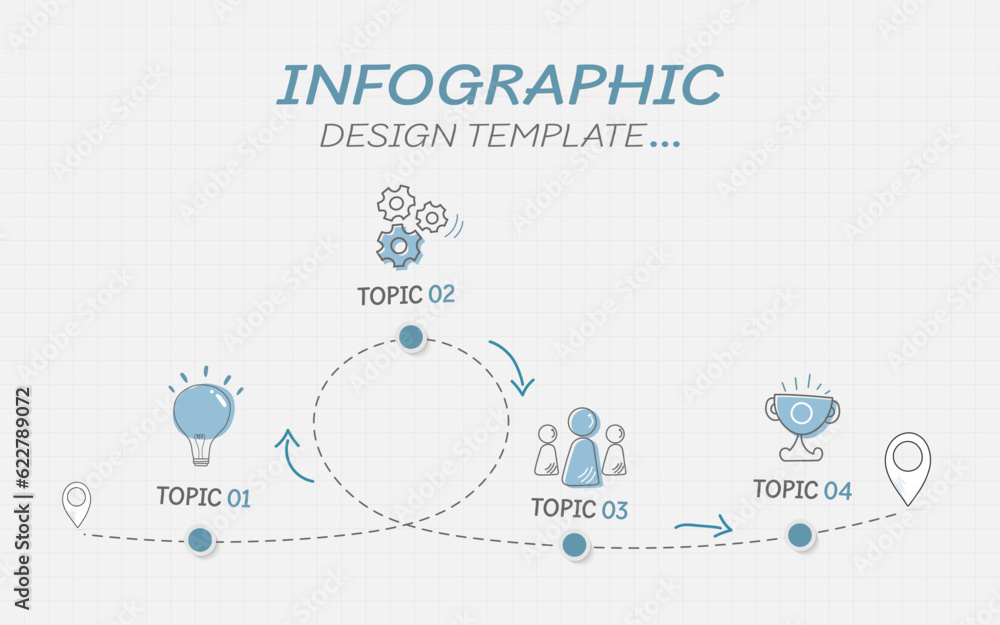 INFOGRAPHIC
DESIGN TEMPLATE...

TOPIC 02

TOPIC 01

TOPIC 03

TOPIC 04

Adobe Stock | #622789072