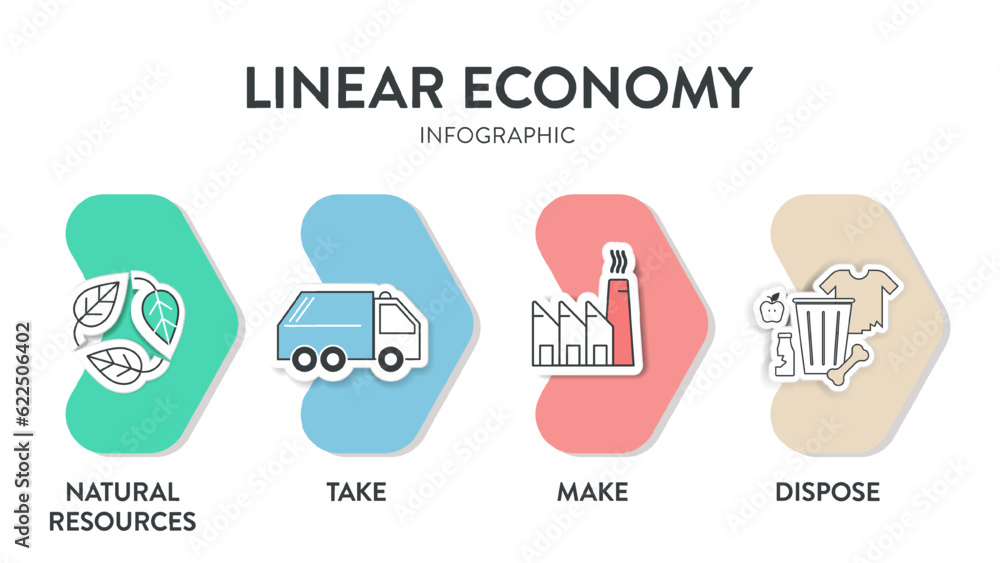 LINEAR ECONOMY
INFOGRAPHIC

NATURAL RESOURCES

TAKE

MAKE

DISPOSE

Adobe Stock | #622506402