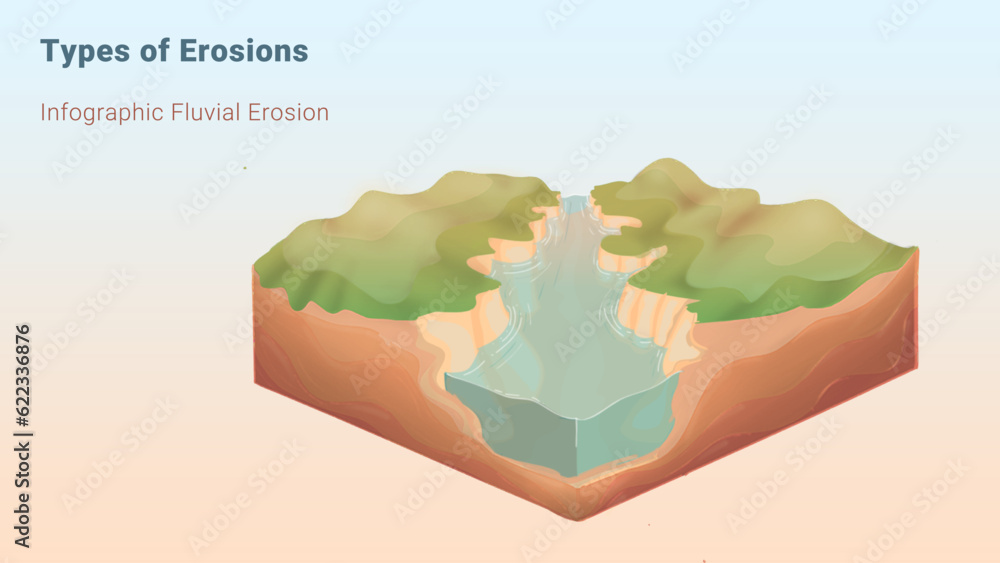 Types of Erosions

Infographic Fluvial Erosion

Adobe Stock | #622336876