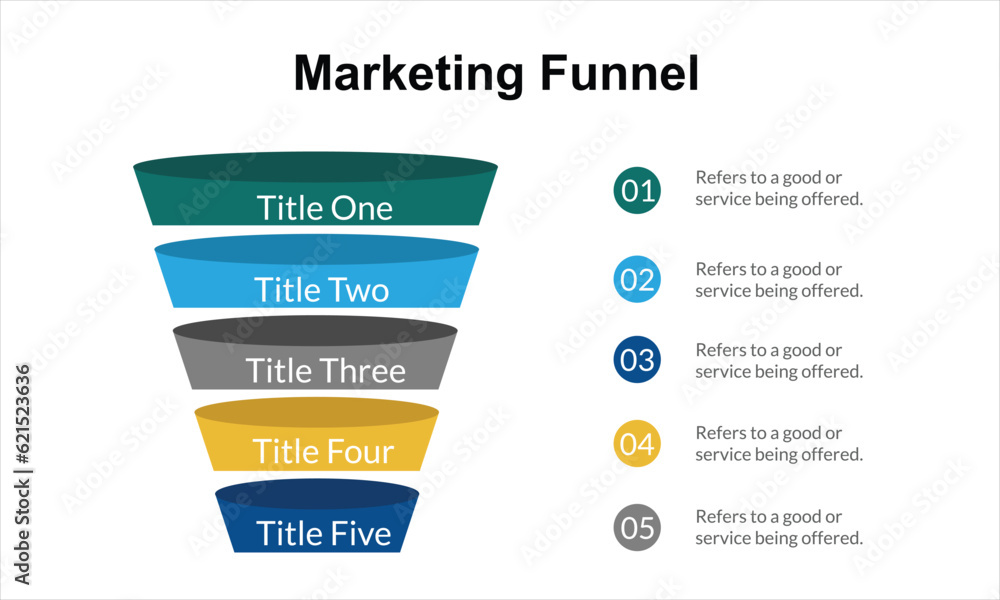 Marketing Funnel

Title One

Title Two

Title Three

Title Four

Title Five

01 Refers to a good or service being offered.

02 Refers to a good or service being offered.

03 Refers to a good or service being offered.

04 Refers to a good or service being offered.

05 Refers to a good or service being offered.

Adobe Stock | #621523636